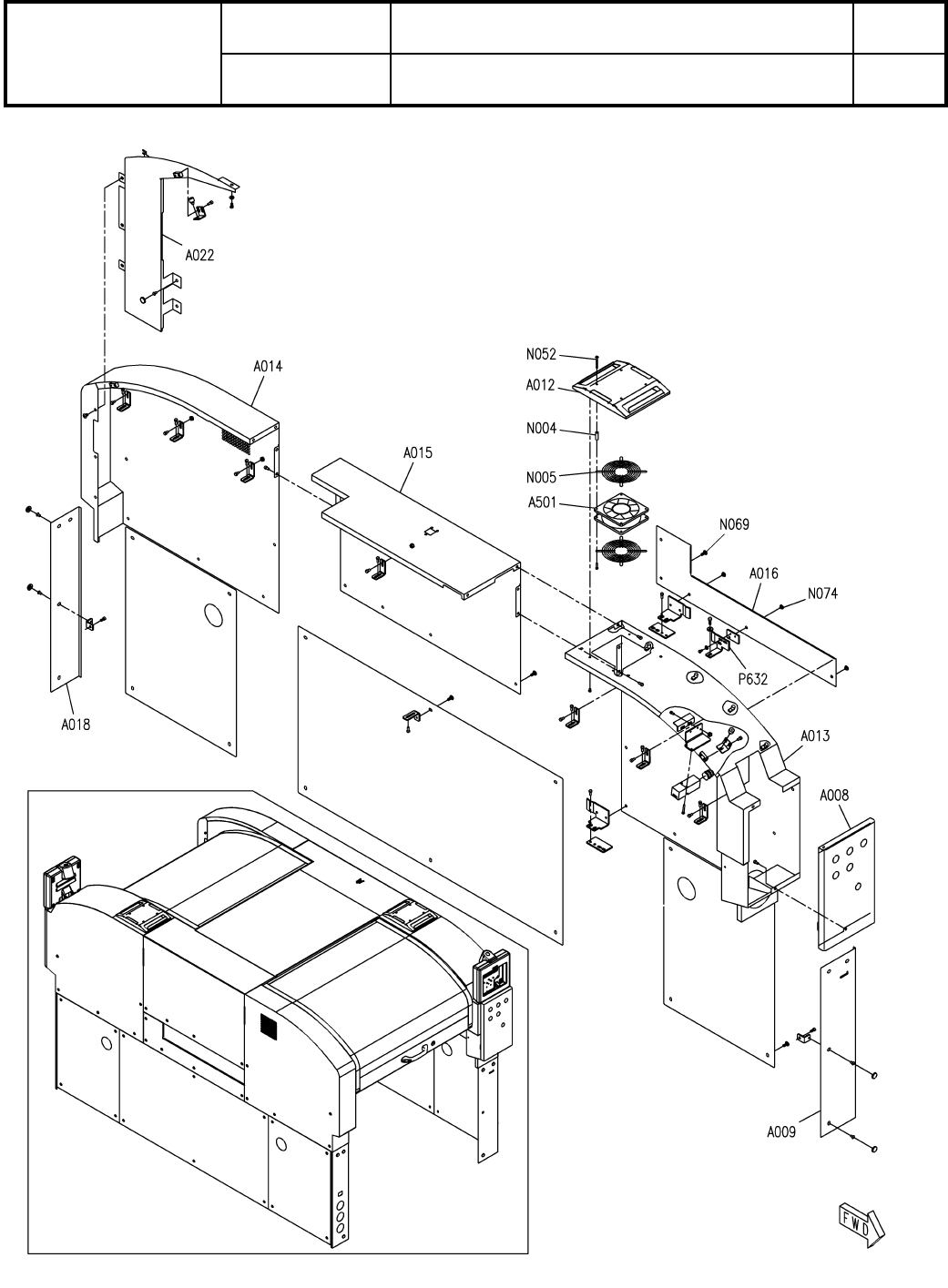 A022

A014

N052

A012

N004

A015

N005

A501

N069

A016

N074

P632

A018

A013

A008

A009

FWD