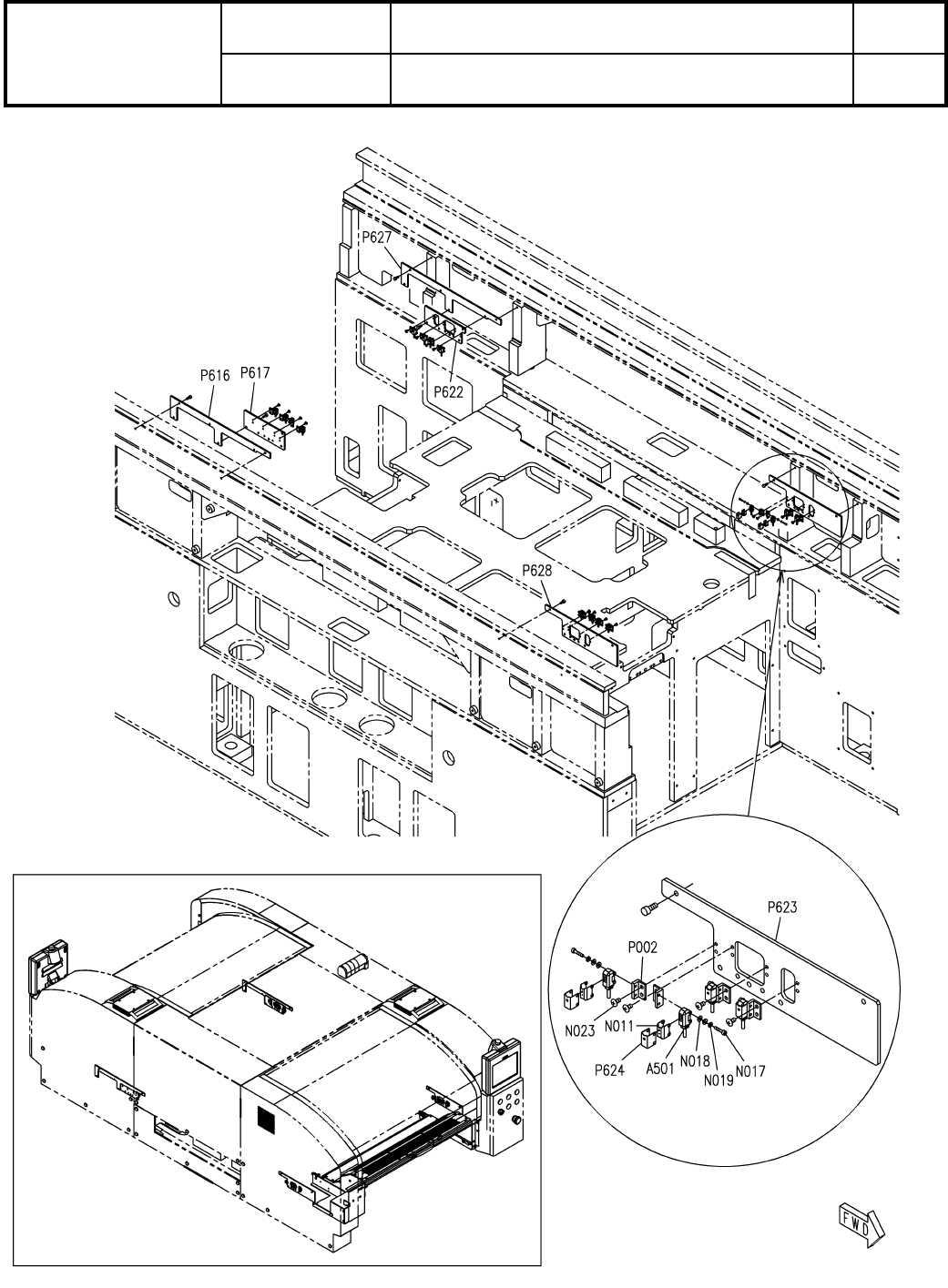 P627

P616 P617

P622

P628

P623

P002

N023

N011

P624 A501 N018 N019 N017

FWD