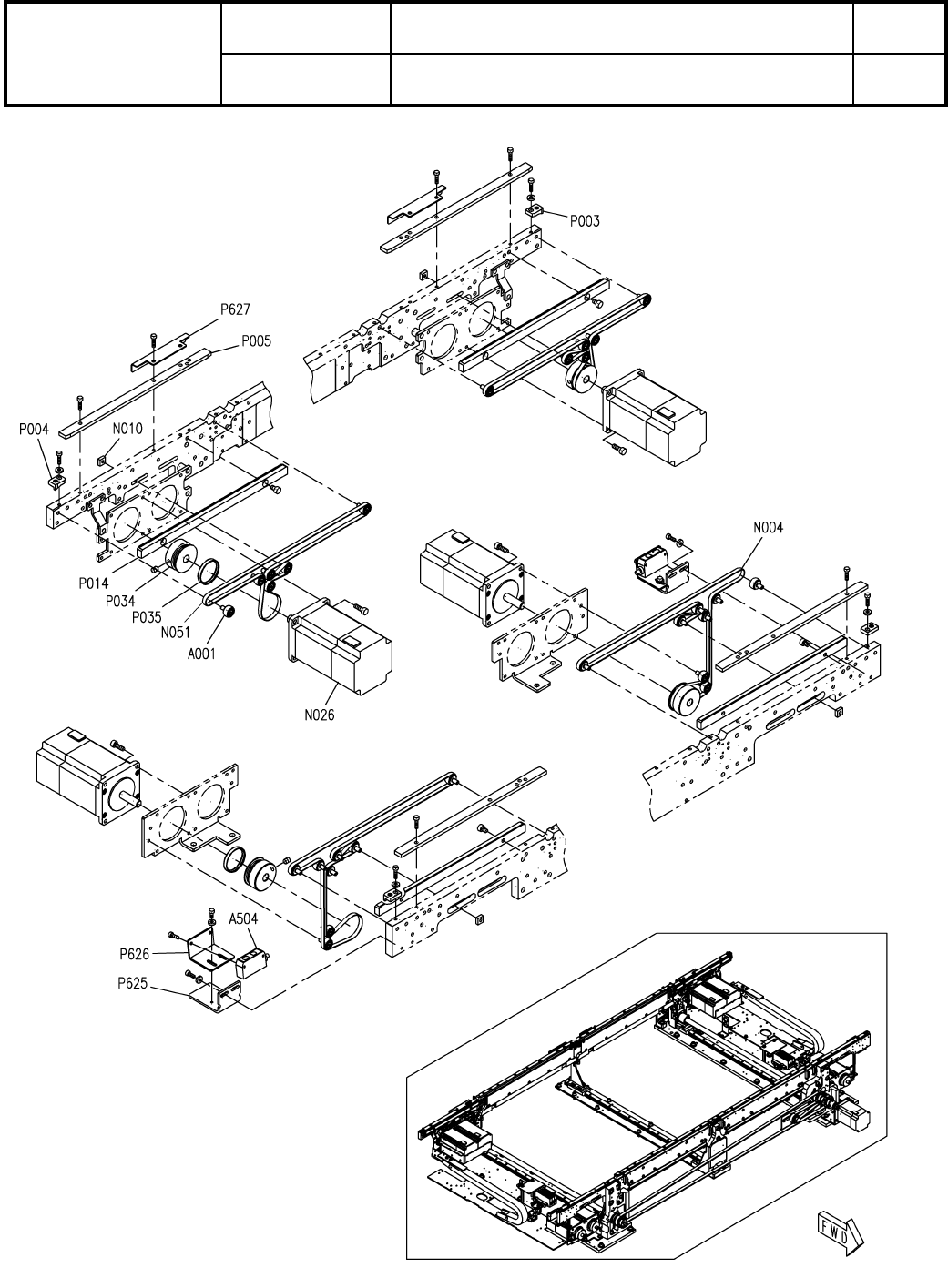 P003

P627

P005

P004

N010

P014

P034

P035

N051

A001

N026

N004

A504

P626

P625

FWD