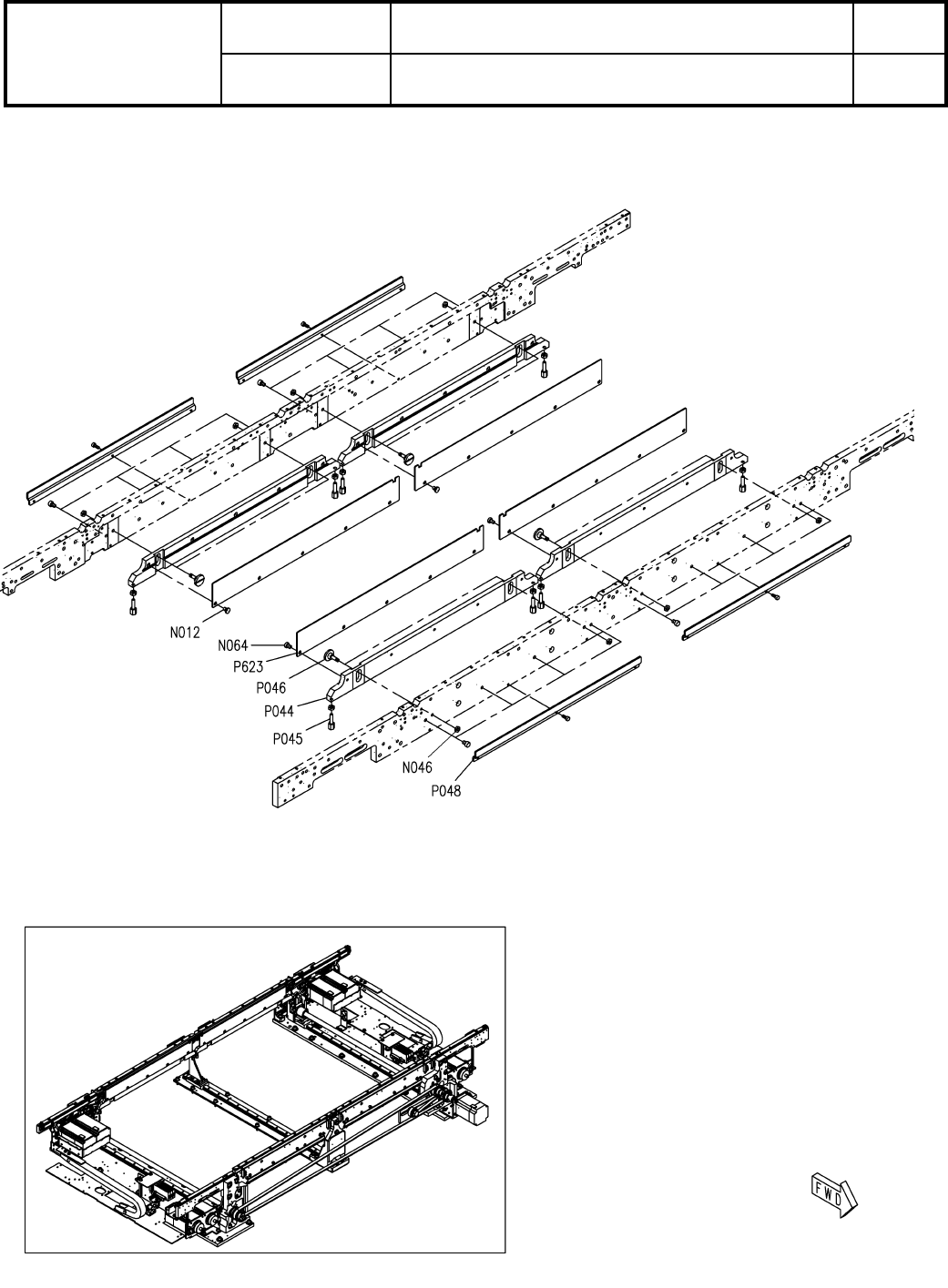 N012
N064
P623
P046
P044
P045
N046
P048

FWD