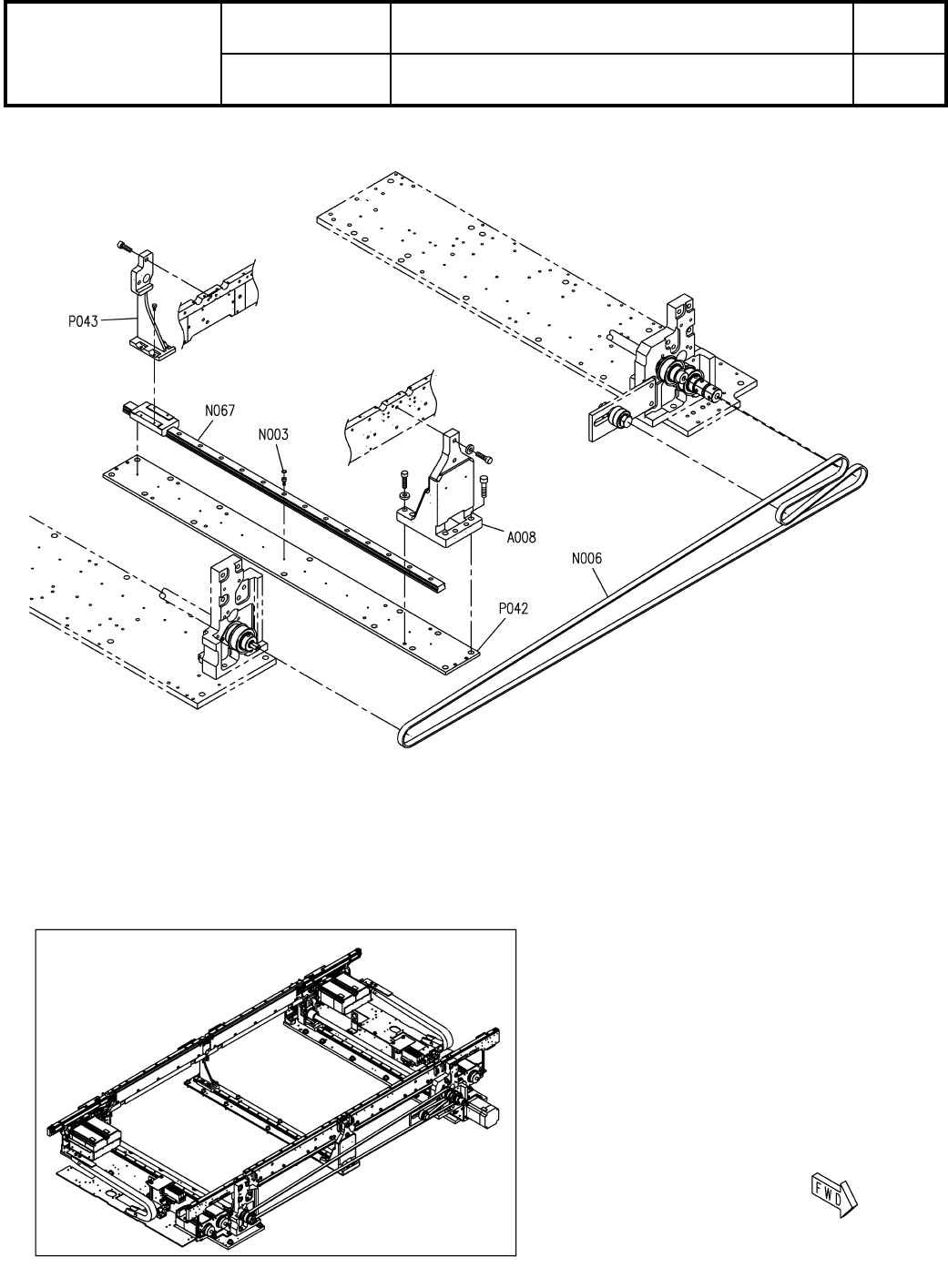 P043

N067

N003

A008

N006

P042

FWD