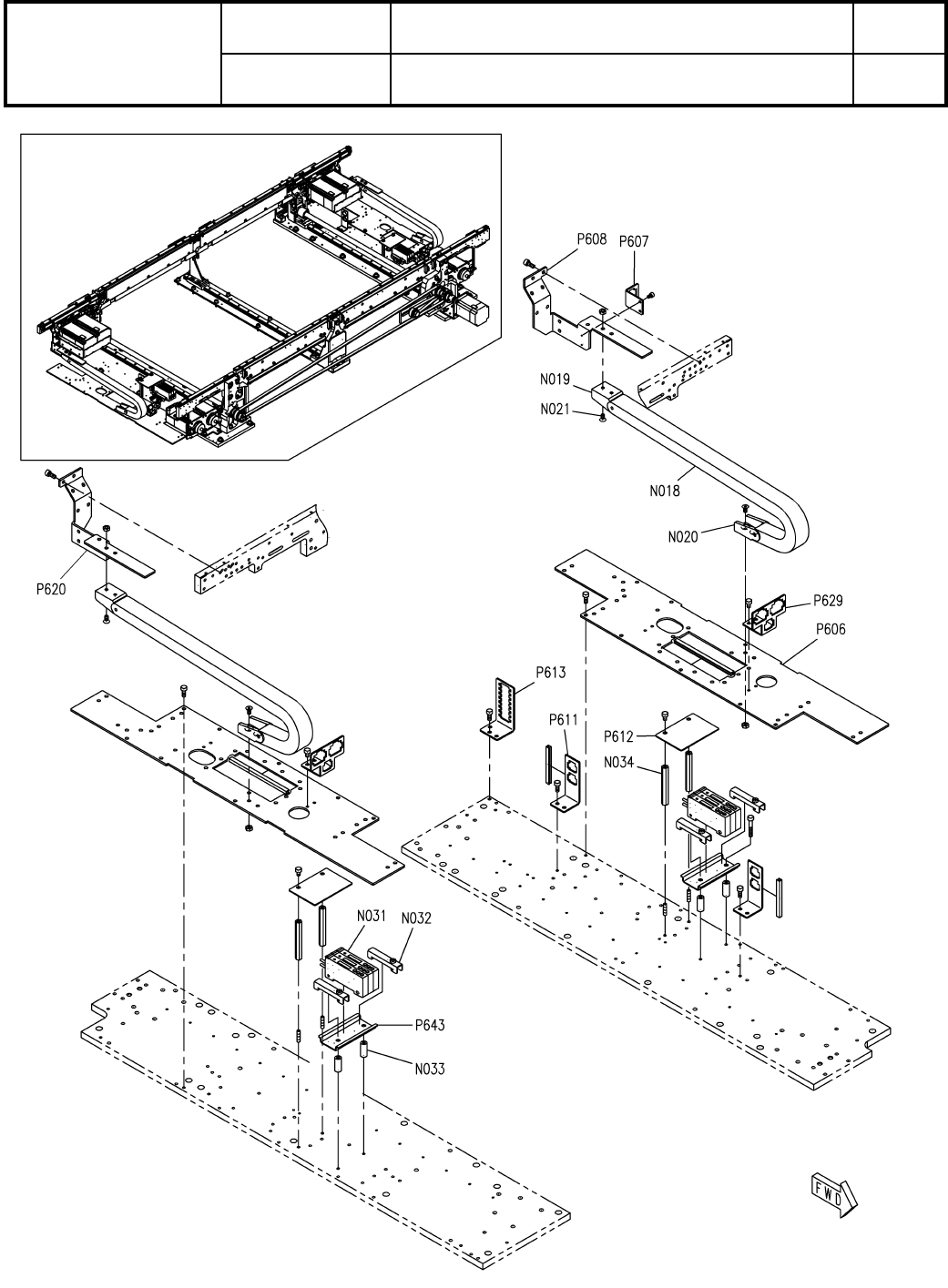 P608
P607
N019
N021
N018
N020
P620
P629
P606
P613
P611
P612
N034
N031
N032
P643
N033
FWD