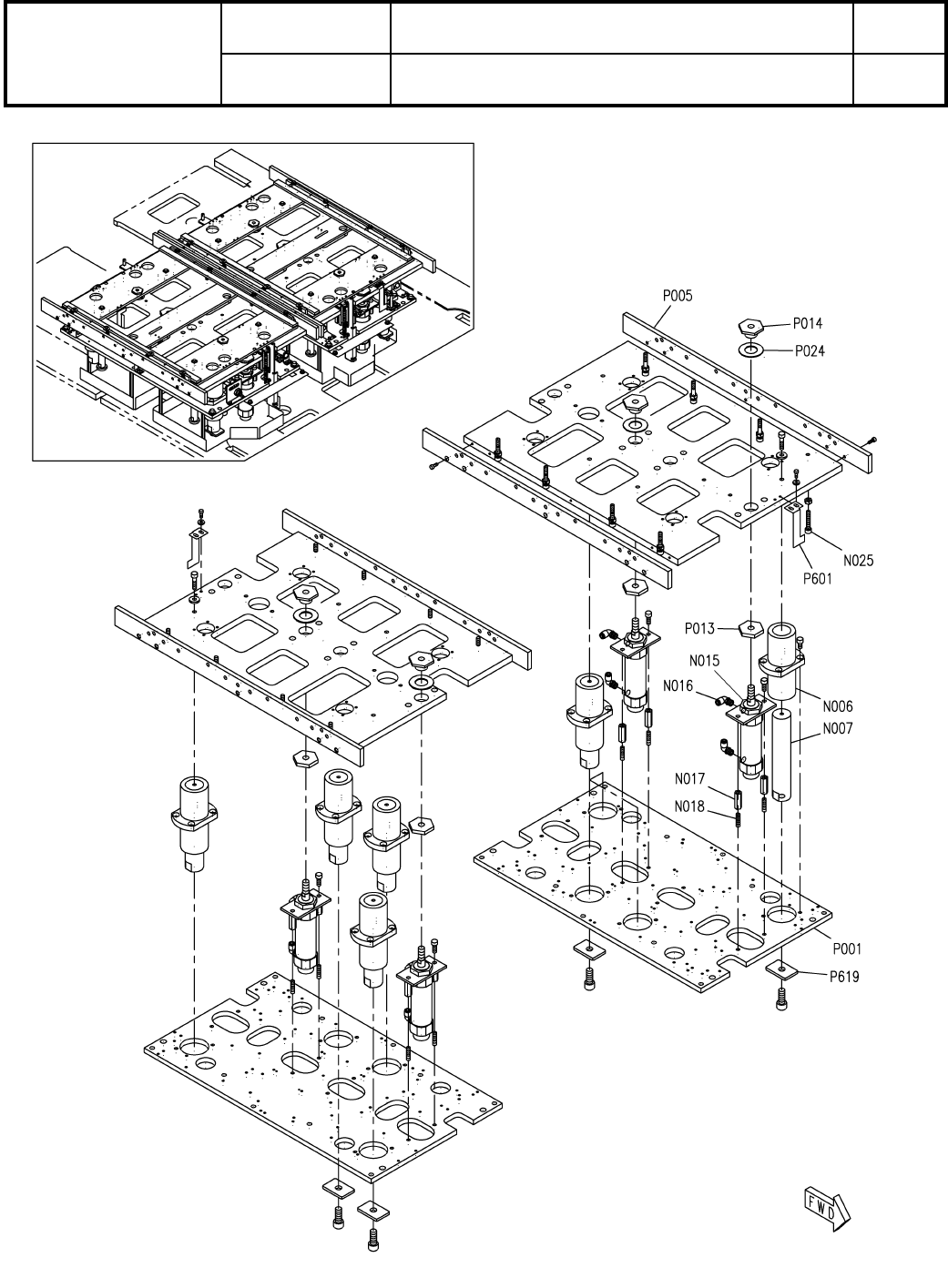 P005
P014
P024
N025
P601
P013
N015
N016
N006
N007
N017
N018
P001
P619
FWD