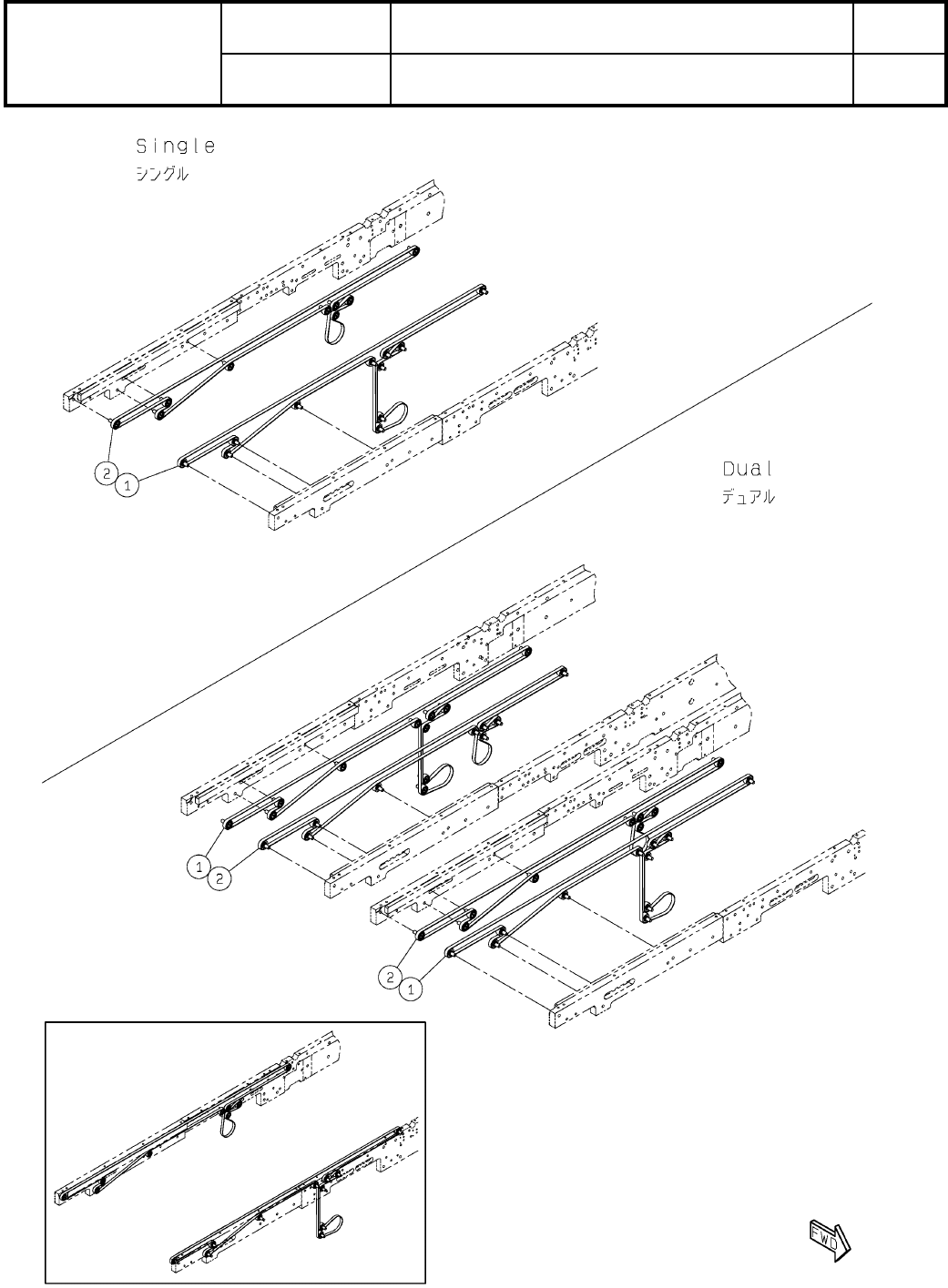 Single
シングル

2
1

Dual
デュアル

1
2

2
1

FWD