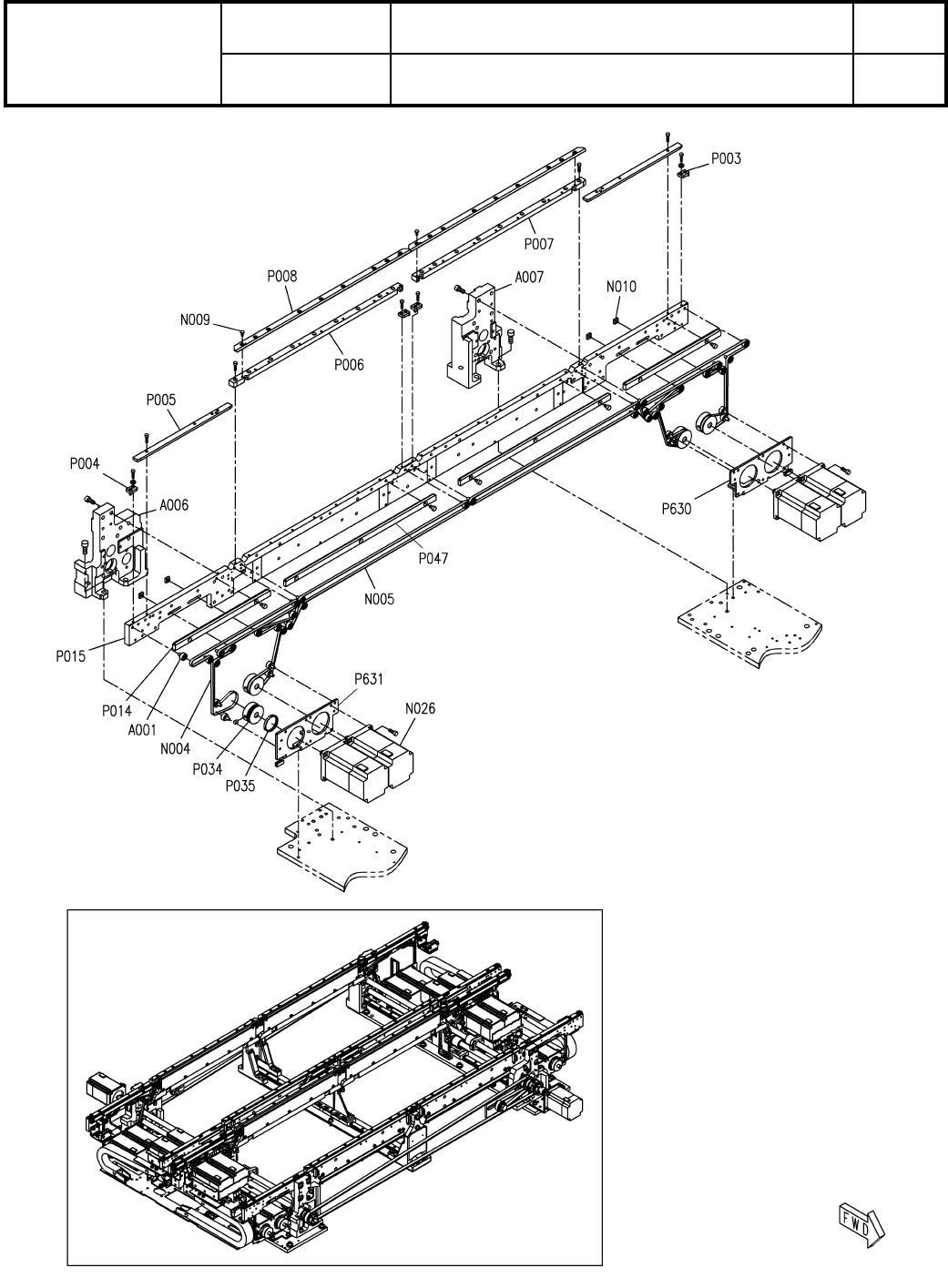 P003
P007
P008
A007
N010
N009
P006
P005
P004
A006
P630
P047
N005
P015
P014
A001
N004
P631
N026
P034
P035
FWD