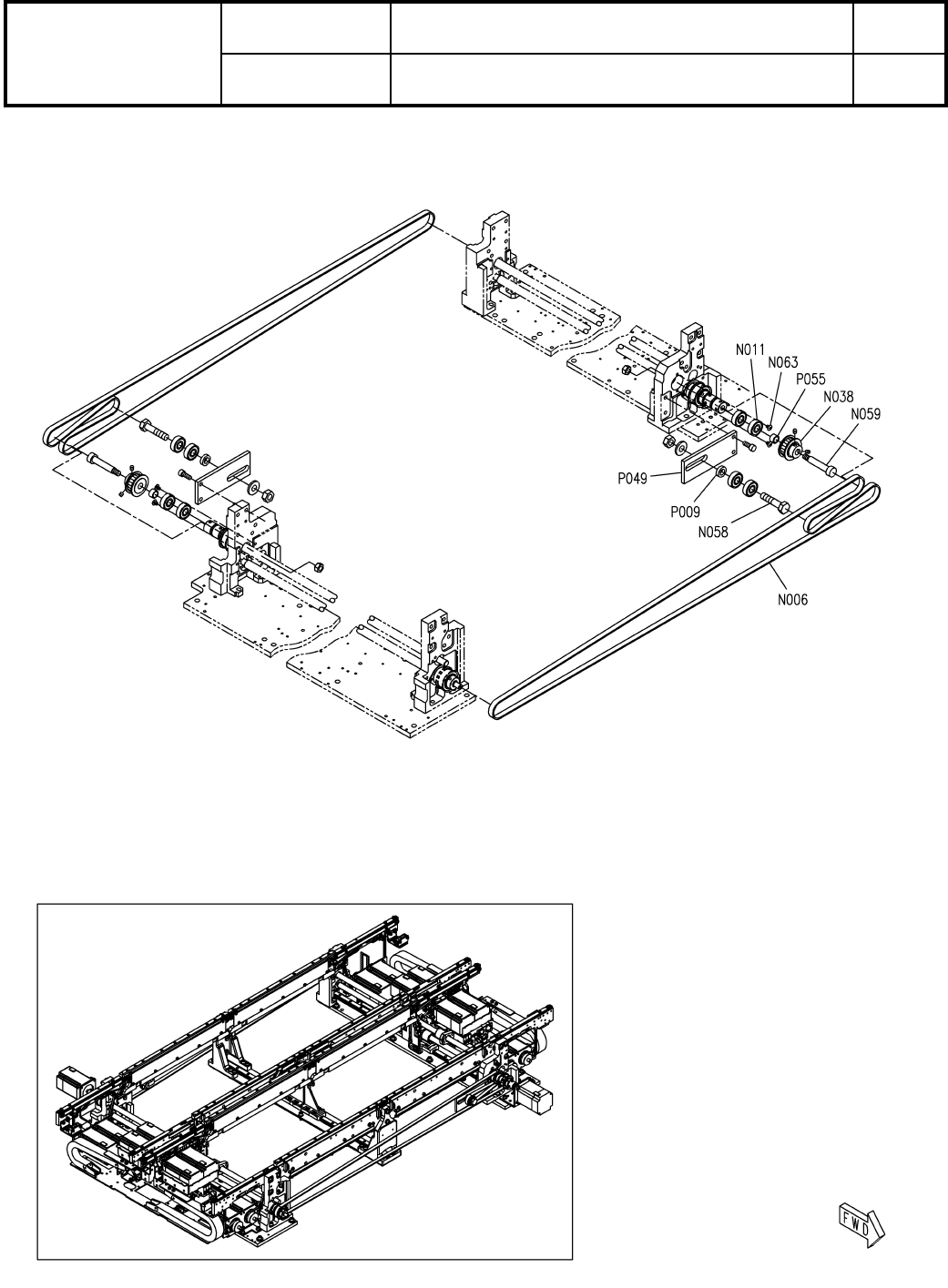 N011
N063
P055
N038
N059
P049
P009
N058
N006
FWD