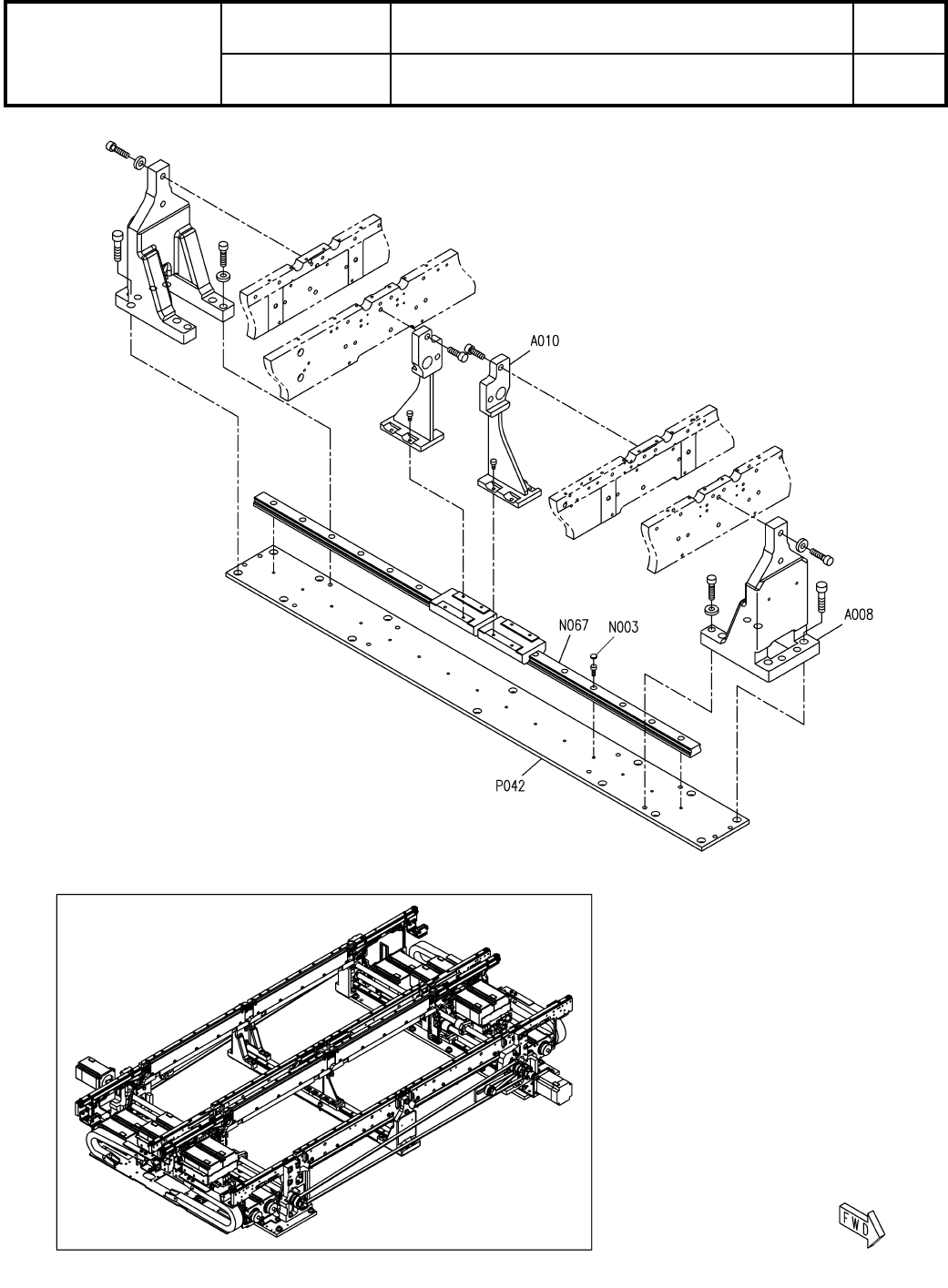 A010

N067
N003
A008

P042

FWD