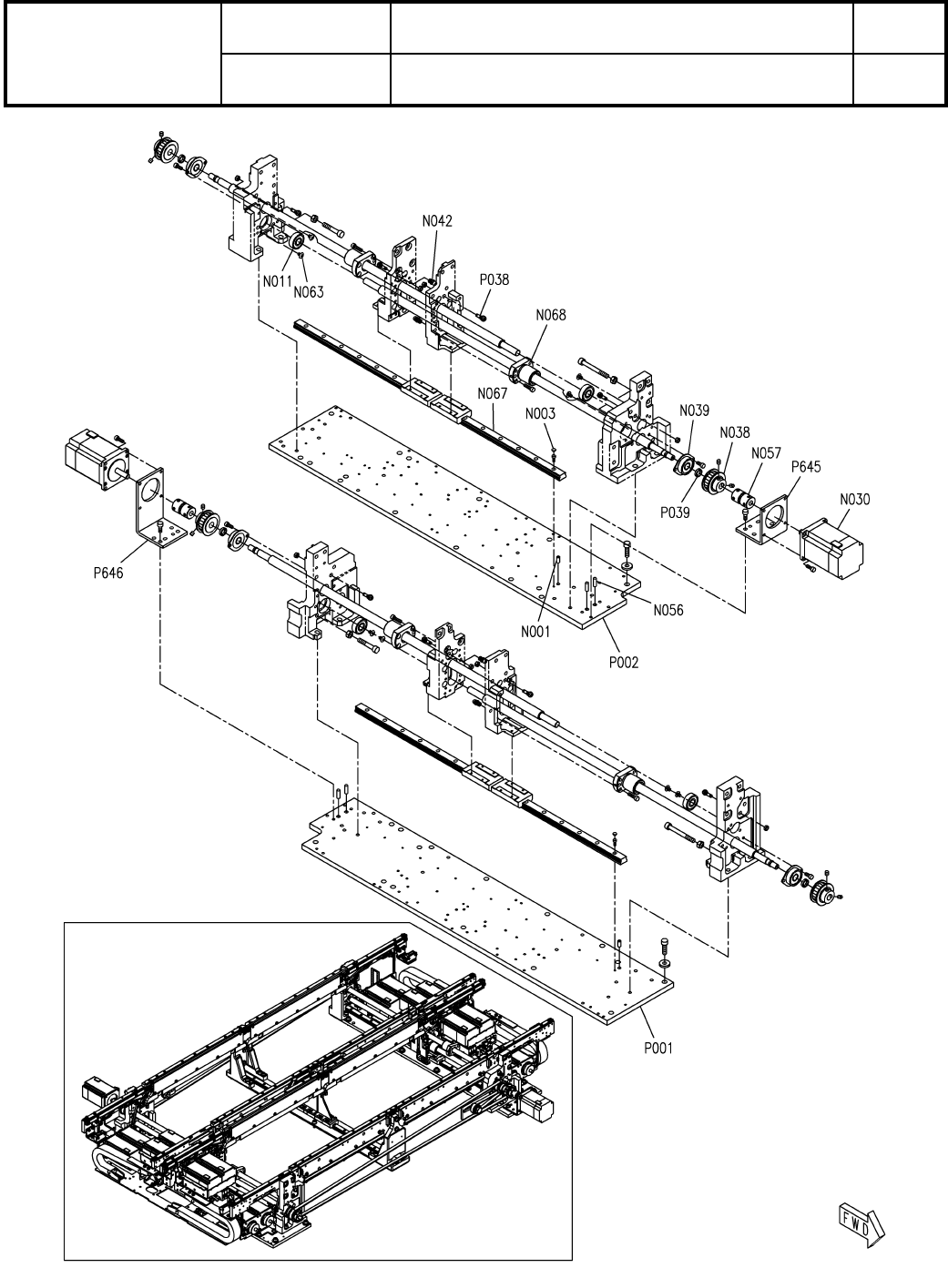 N042
N011
N063
P038
N068
N067
N003
N039
N038
N057
P645
N030
P039
P646
N056
N001
P002
P001
FWD