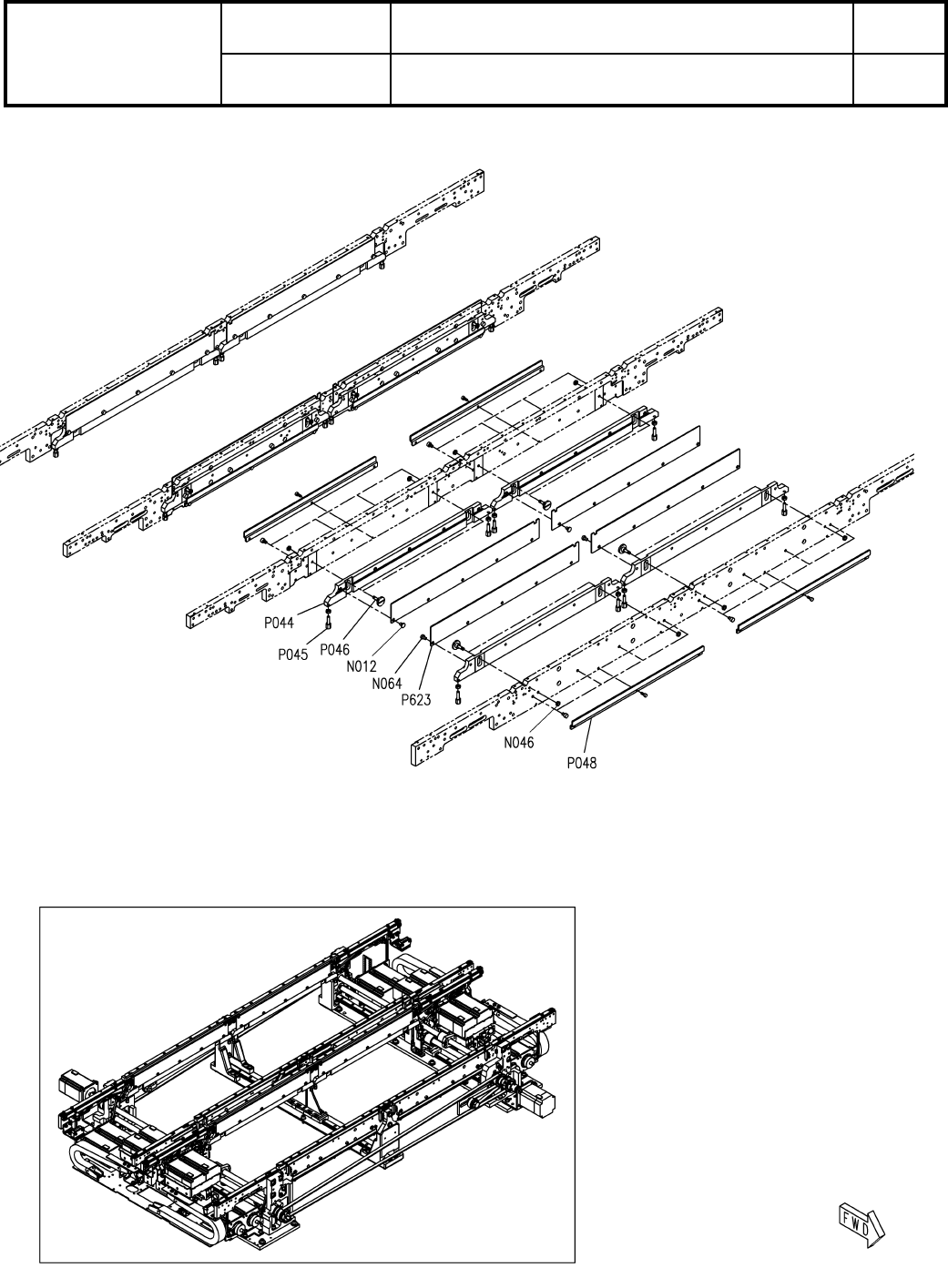 P044
P045
P046
N012
N064
P623
N046
P048

FWD