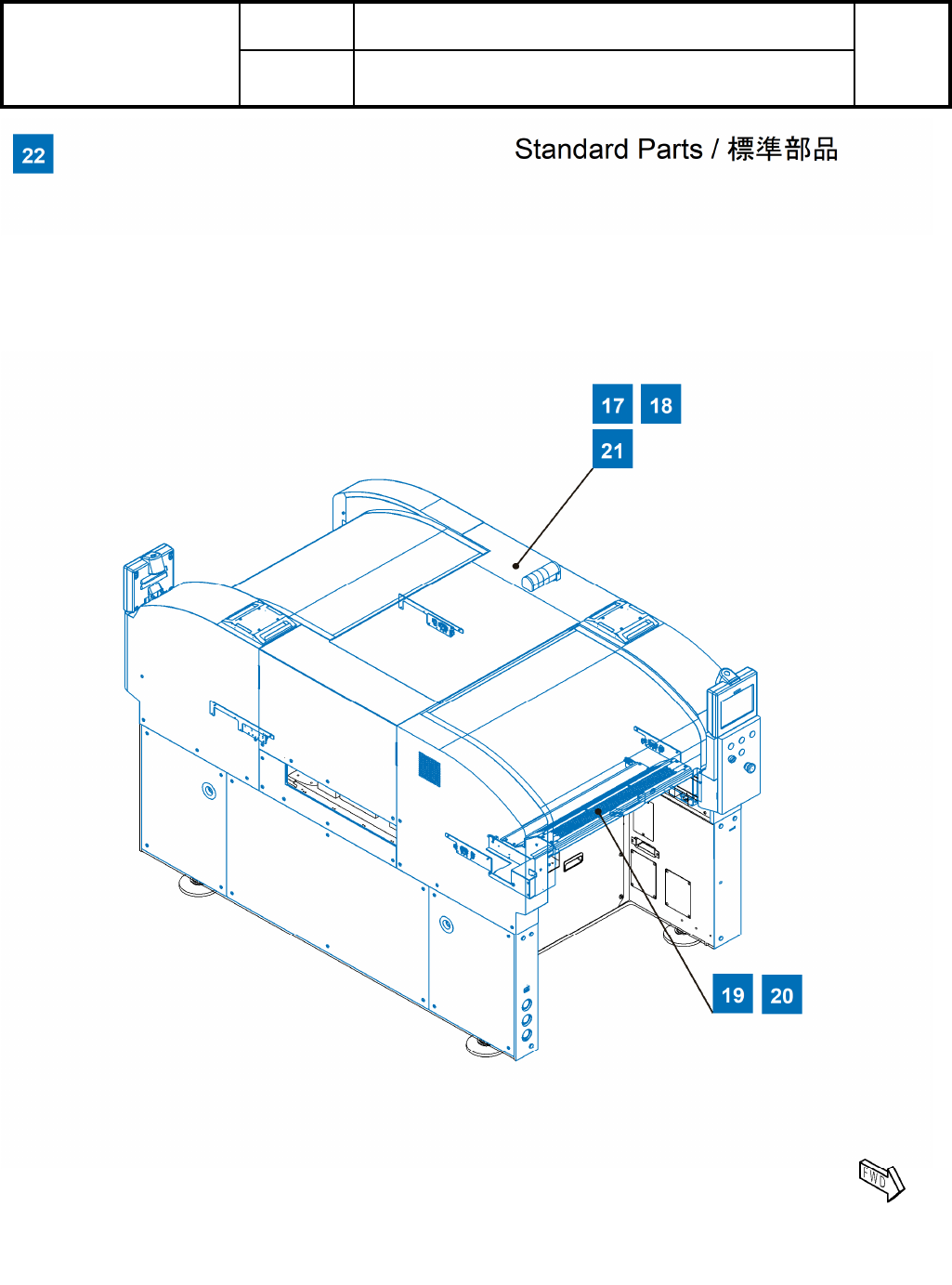 22

Standard Parts / 標準部品

17 18
21

19 20

FWD