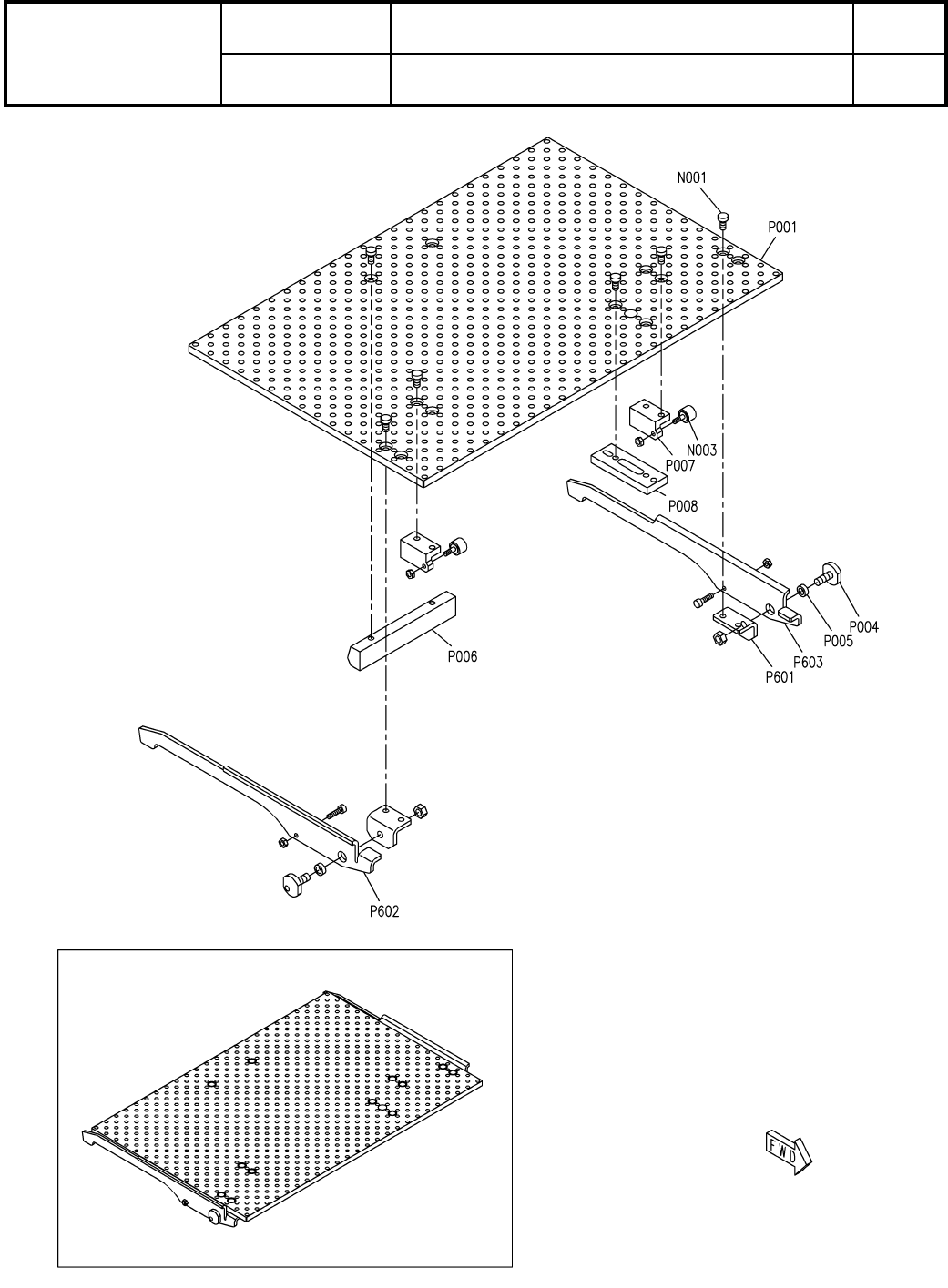 N001
P001
N003
P007
P008
P004
P005
P603
P601
P006
P602
FWD