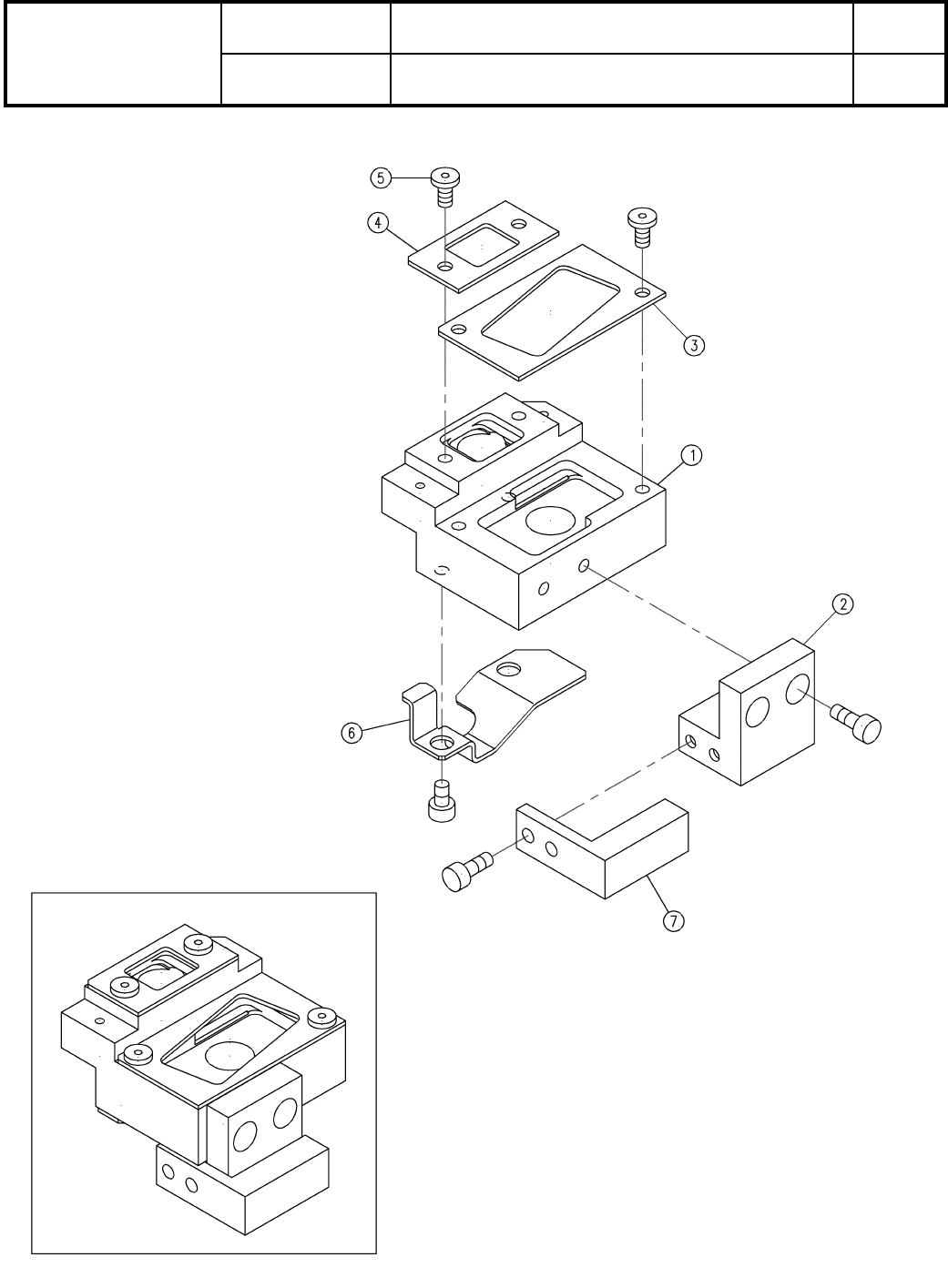 ⑤
④
③
①
②
⑥
⑦