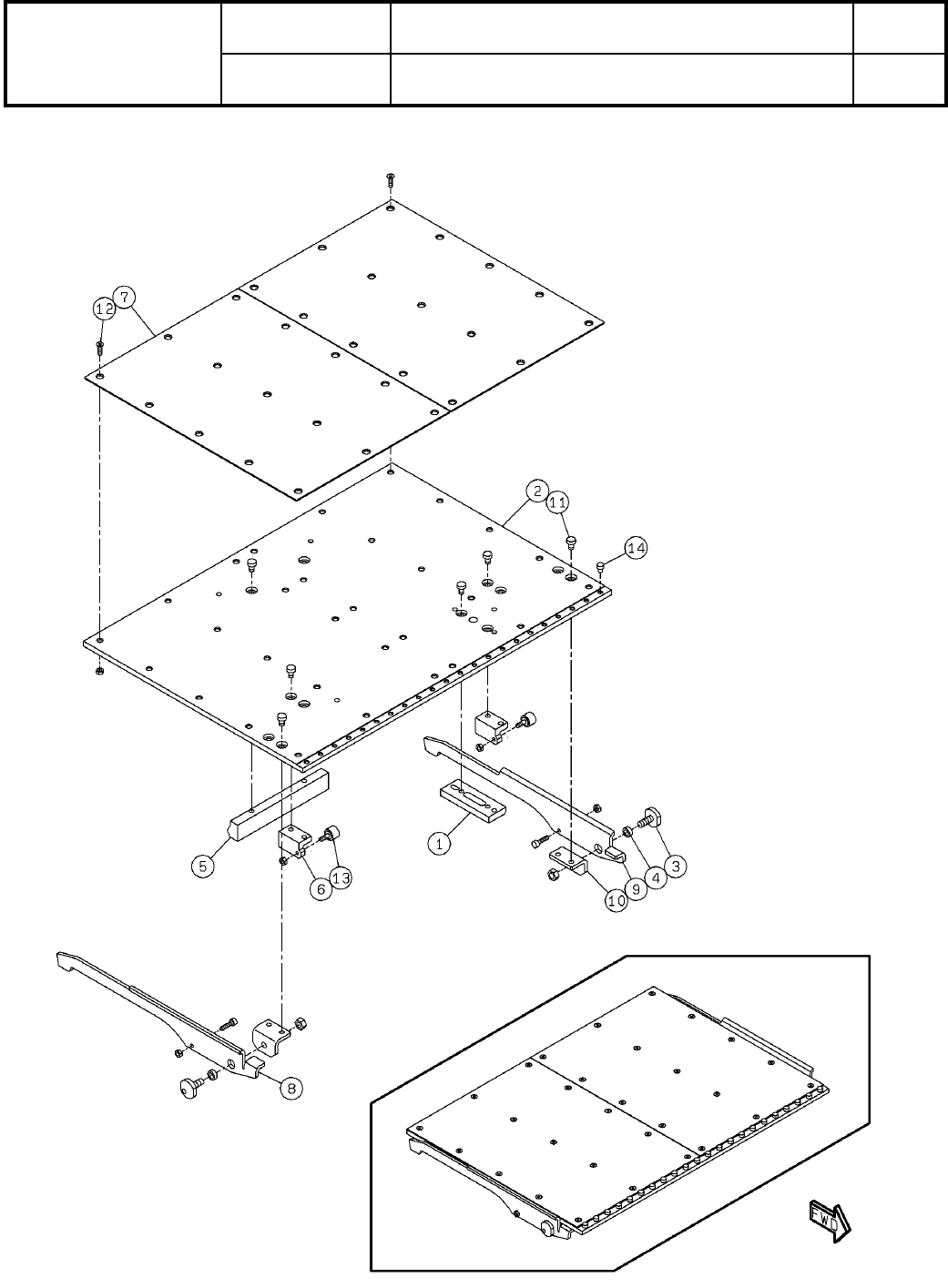 12
7
2
11
14
5
6
13
1
10
9
4
3
8
FWD