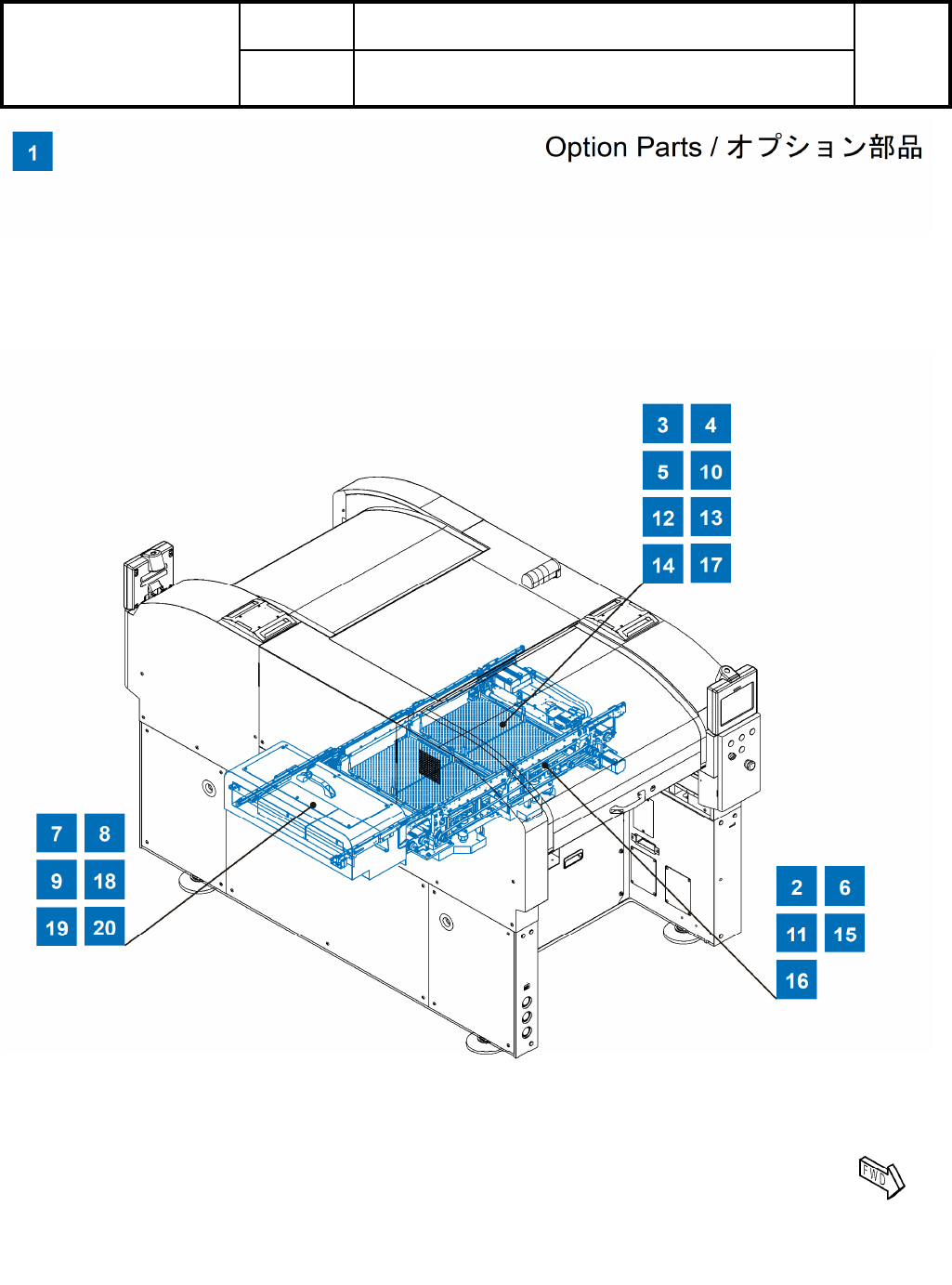 1

Option Parts / オプション部品

3 4
5 10
12 13
14 17

7 8
9 18
19 20

2 6
11 15
16

FWD