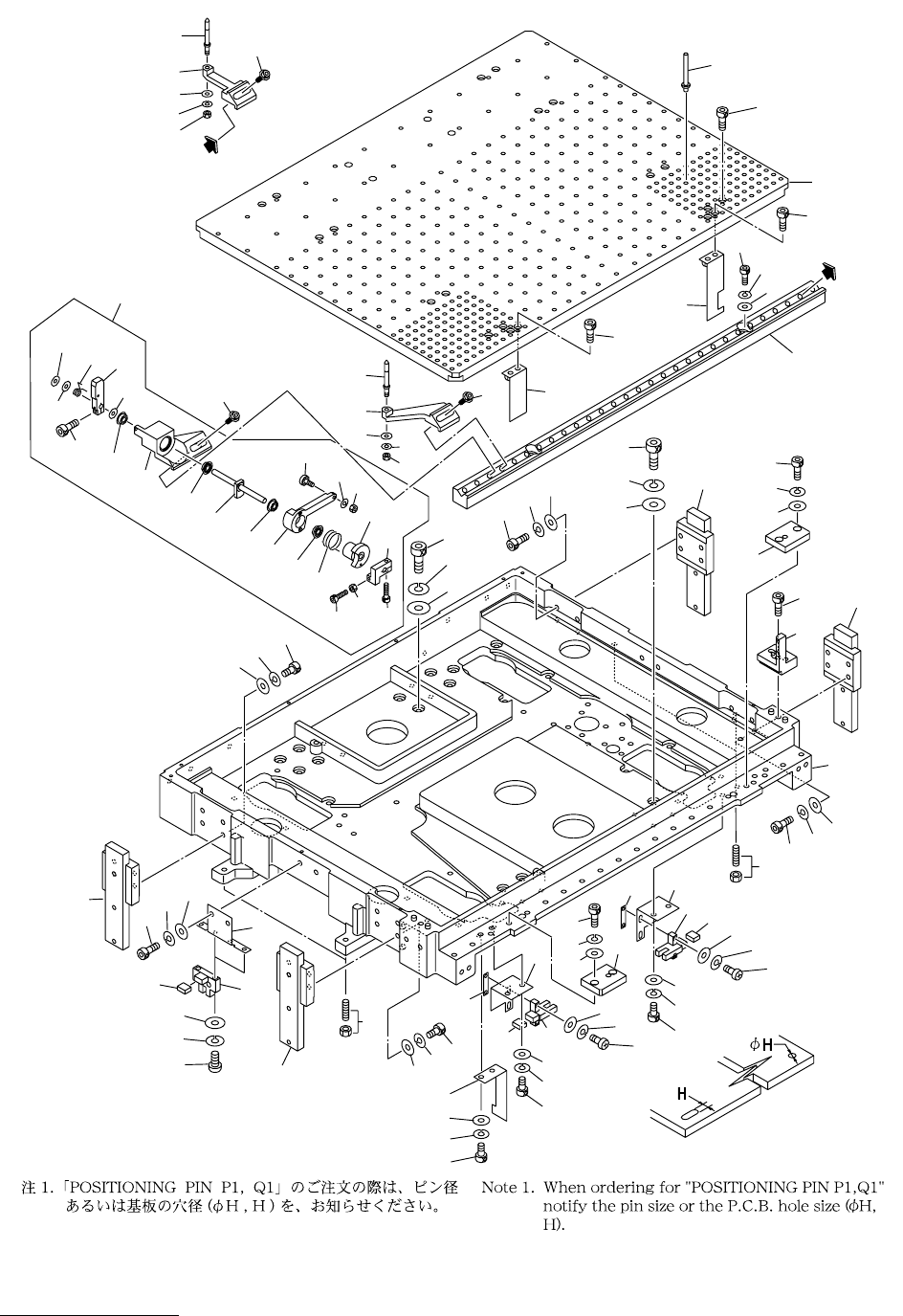 φH

H

注 1.「POSITIONING PIN P1, Q1」のご注文の際は、ピン径あるいは基板の穴径（φH , H）を、お知らせください。

Note 1. When ordering for "POSITIONING PIN P1,Q1" notify the pin size or the P.C.B. hole size (φH, H).