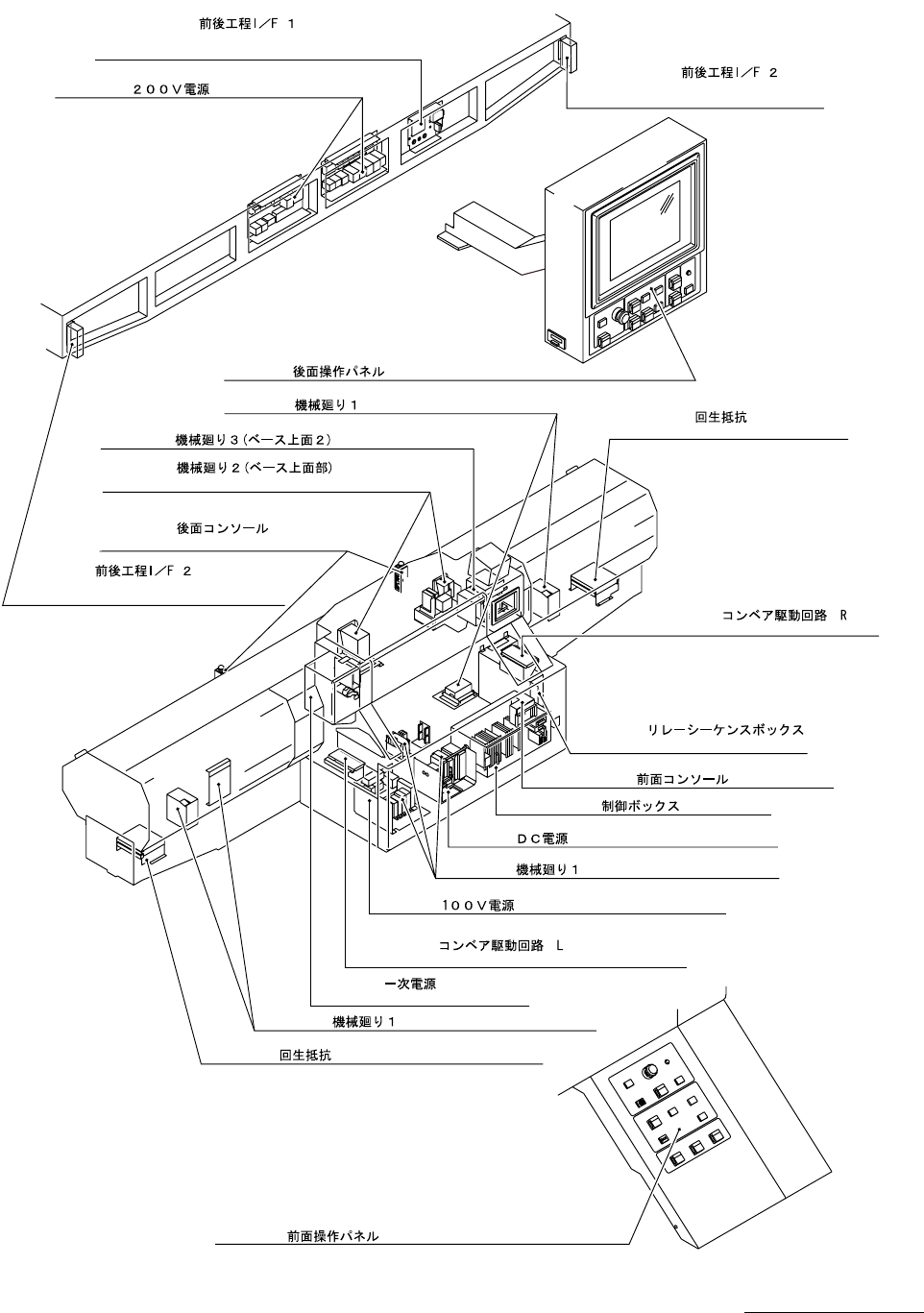 前後工程I／F １

２００Ｖ電源

前後工程I／F ２

後面操作パネル

機械廻り１

回生抵抗

機械廻り３（ベース上面２）

機械廻り２（ベース上面部）

後面コンソール

前後工程I／F ２

コンベア駆動回路 Ｒ

リレーシーケンスボックス

前面コンソール

制御ボックス

ＤＣ電源

機械廻り１

１００Ｖ電源

コンベア駆動回路 Ｌ

一次電源

機械廻り１

回生抵抗

前面操作パネル