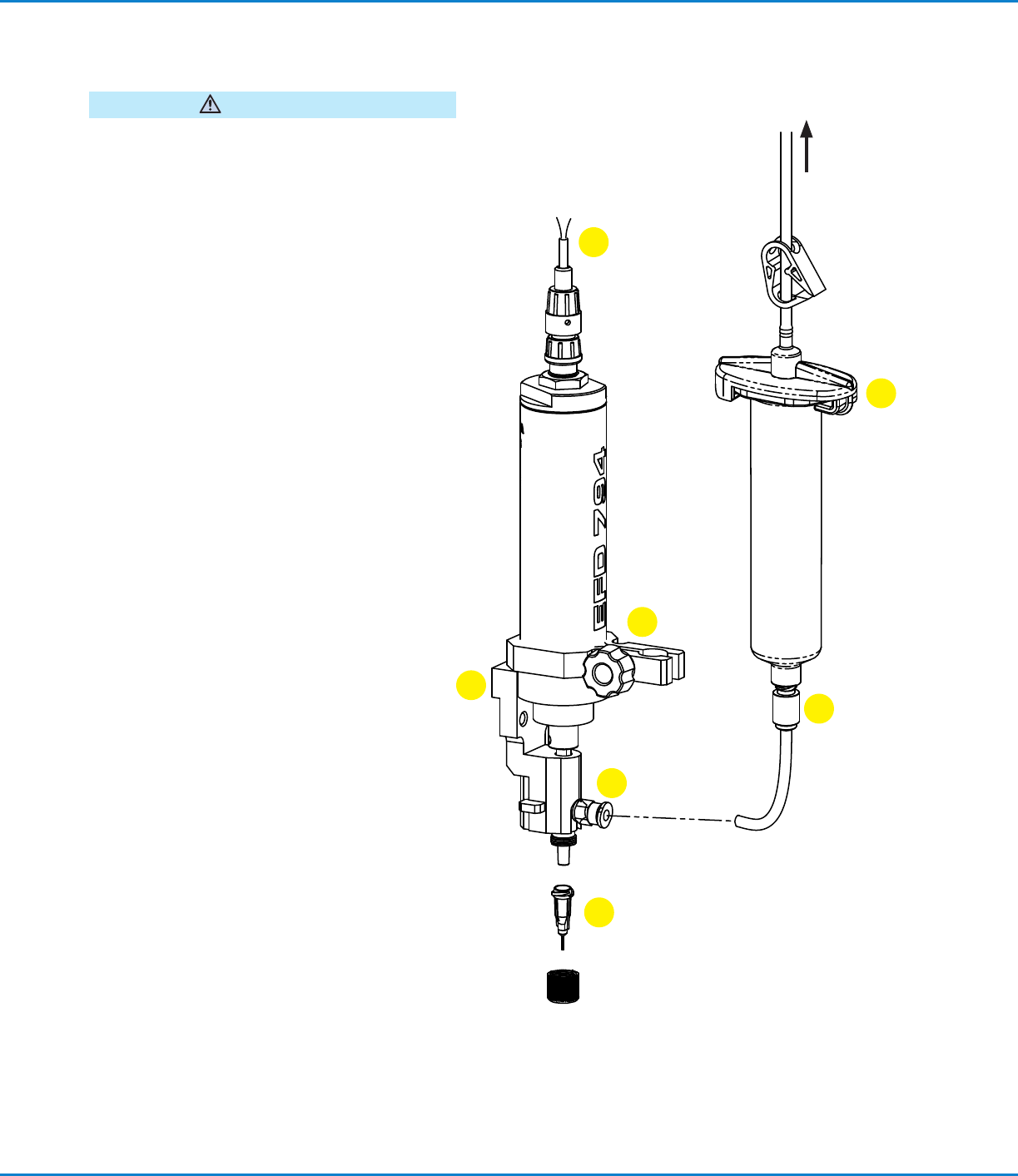 EFD 794