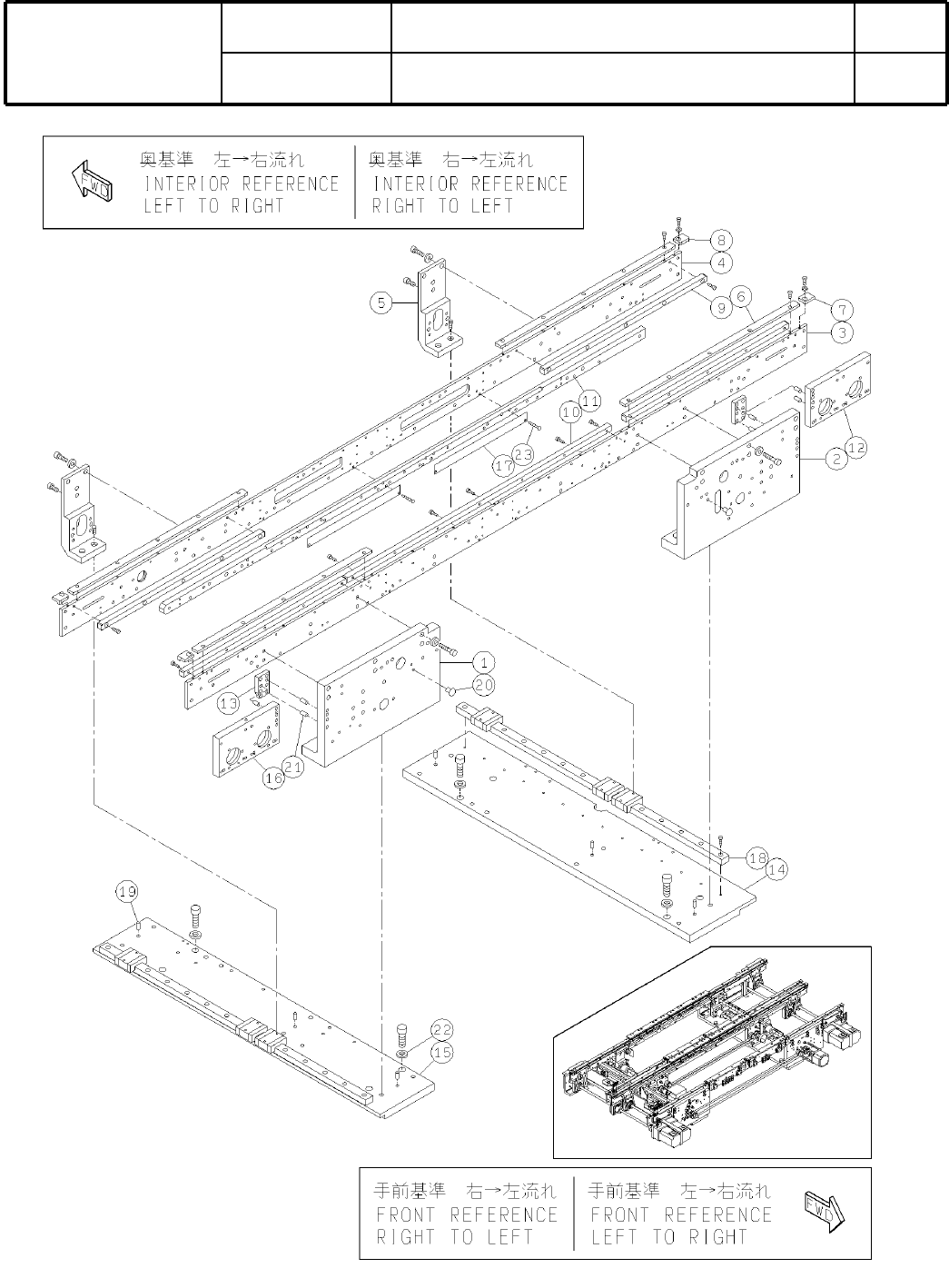 FWD

奥基準 左→右流れ
INTERIOR REFERENCE
LEFT TO RIGHT

奥基準 右→左流れ
INTERIOR REFERENCE
RIGHT TO LEFT

8
4
5
9
6
7
3
11
10
12
23
17
2
1
20
13
21
16
18
14
19
22
15

手前基準 右→左流れ
FRONT REFERENCE
RIGHT TO LEFT

手前基準 左→右流れ
FRONT REFERENCE
LEFT TO RIGHT

FWD