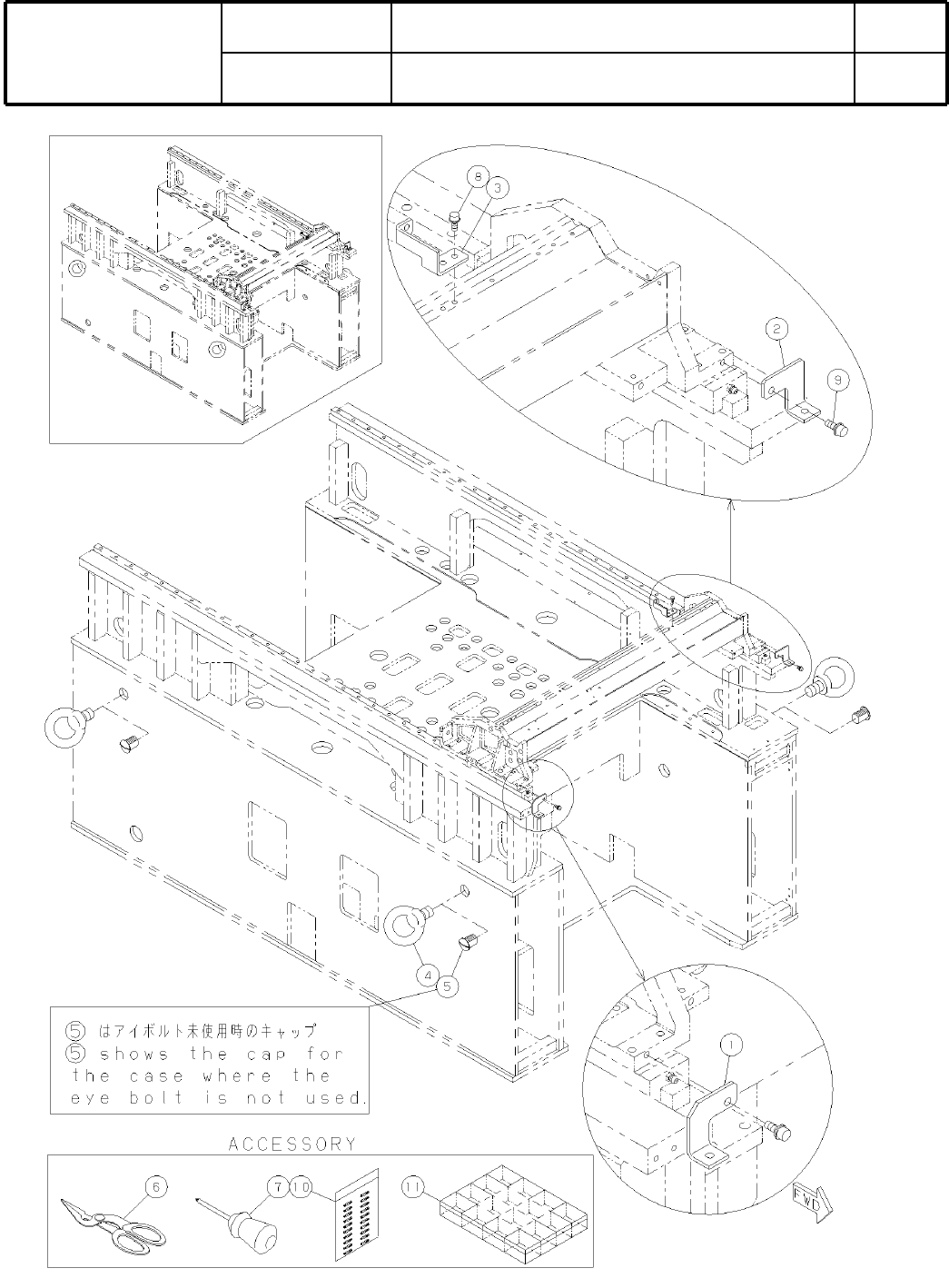 8
3
2
9
4
5
⑤ はアイボルト未使用時のキャップ
⑤ shows the cap for the case where the eye bolt is not used.
1
FWD
ACCESSORY
6
7
10
11