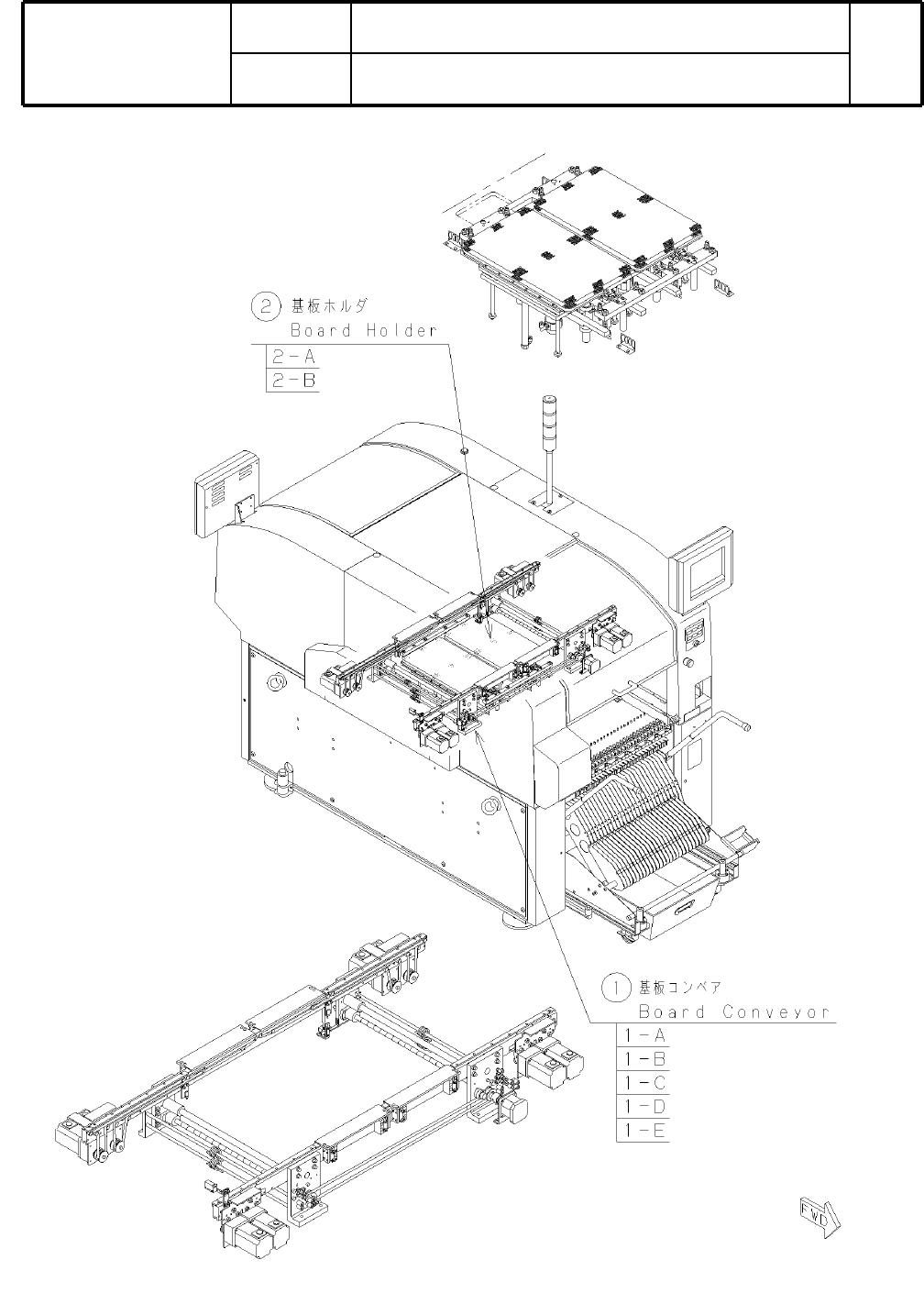 ② 基板ホルダ
Board Holder
2-A
2-B

① 基板コンベア
Board Conveyor
1-A
1-B
1-C
1-D
1-E

FWD