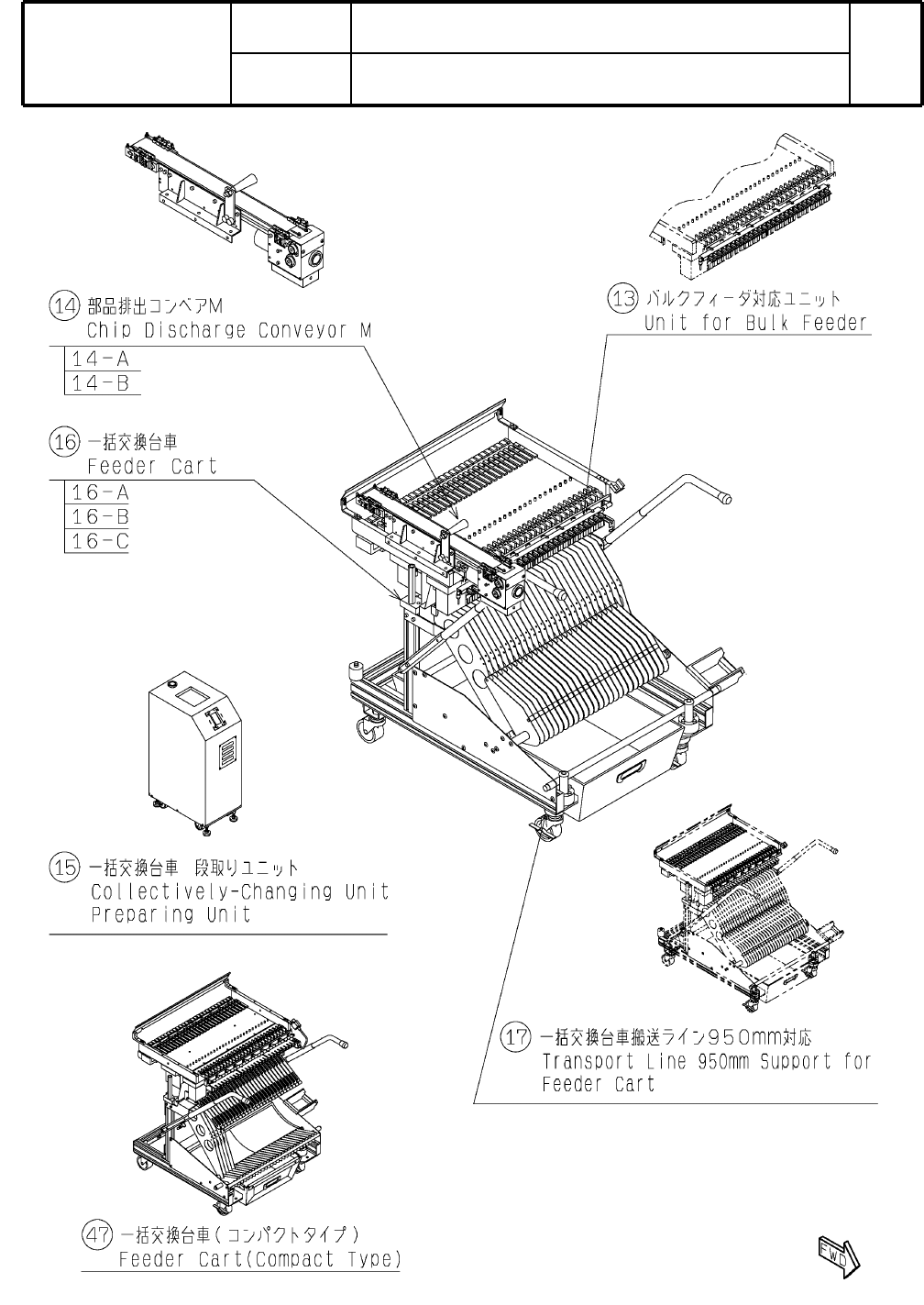 ⑭ 部品排出コンベアM
Chip Discharge Conveyor M

14-A
14-B

⑬ バルクフィーダ対応ユニット
Unit for Bulk Feeder

⑯ 一括交換台車
Feeder Cart

16-A
16-B
16-C

⑮ 一括交換台車 段取りユニット
Collectively-Changing Unit
Preparing Unit

⑰ 一括交換台車搬送ライン950mm対応
Transport Line 950mm Support for
Feeder Cart

㊼ 一括交換台車(コンパクトタイプ)
Feeder Cart(Compact Type)

FWD