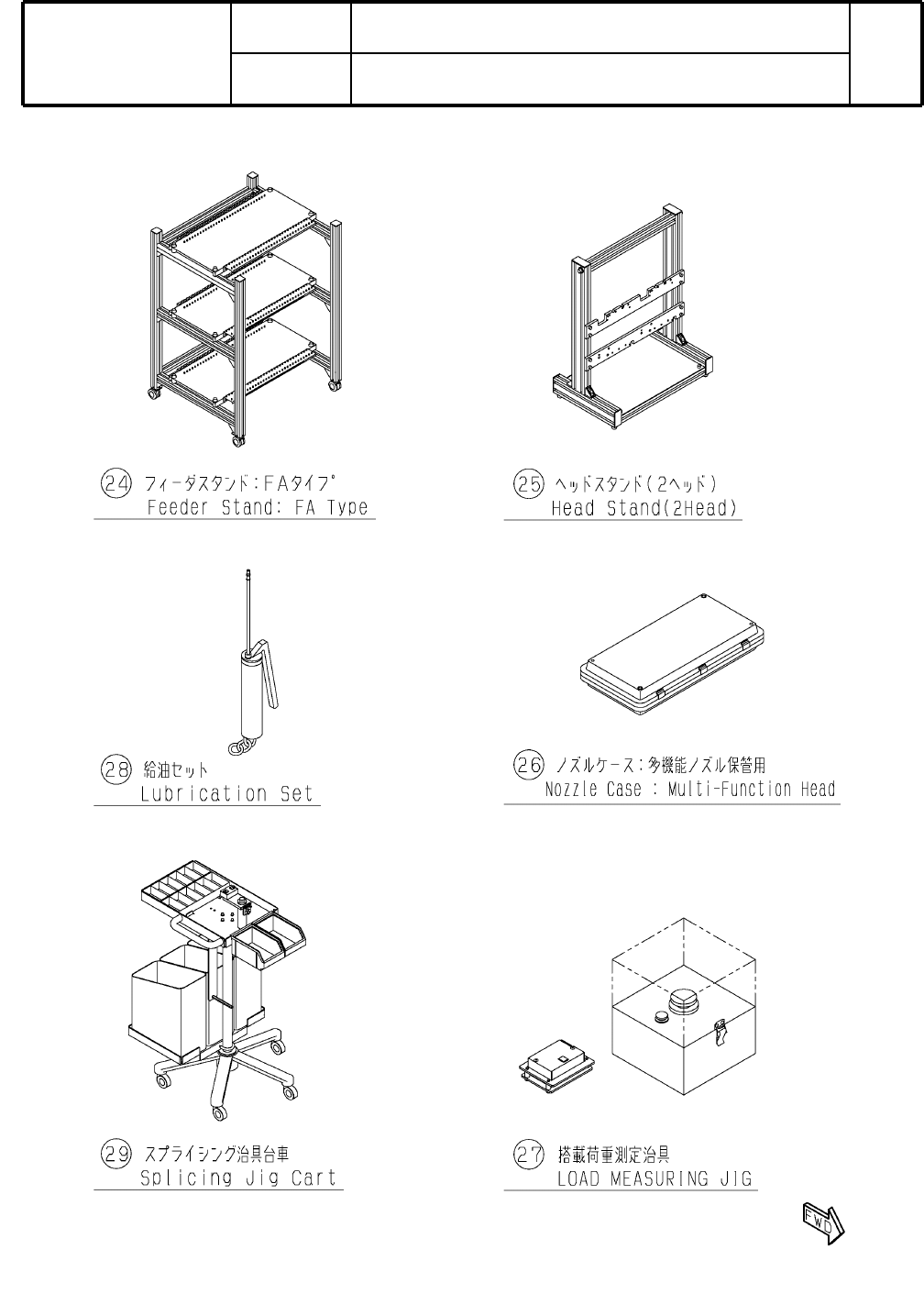 24 フィーダスタンド：FAタイプ
Feeder Stand: FA Type

25 ヘッドスタンド（2ヘッド）
Head Stand(2Head)

28 給油セット
Lubrication Set

26 ノズルケース：多機能ノズル保管用
Nozzle Case : Multi-Function Head

29 スプライシング治具台車
Splicing Jig Cart

27 搭載荷重測定治具
LOAD MEASURING JIG

FWD