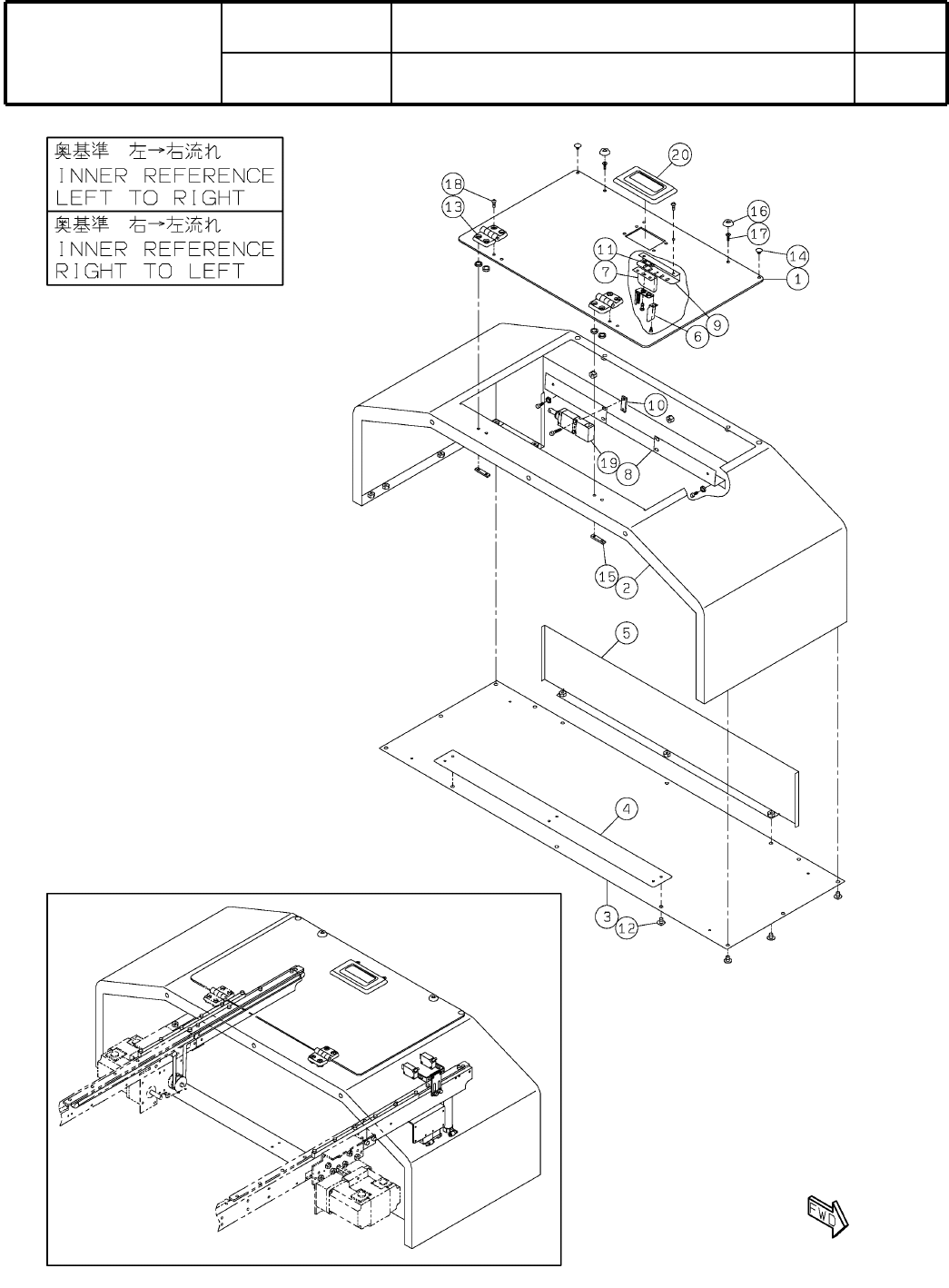 奥基準　左→右流れ
INNER REFERENCE
LEFT TO RIGHT
奥基準　右→左流れ
INNER REFERENCE
RIGHT TO LEFT

20
18
13
16
17
14
11
7
1
9
6
10
19
8
15
2
5
4
3
12

FWD