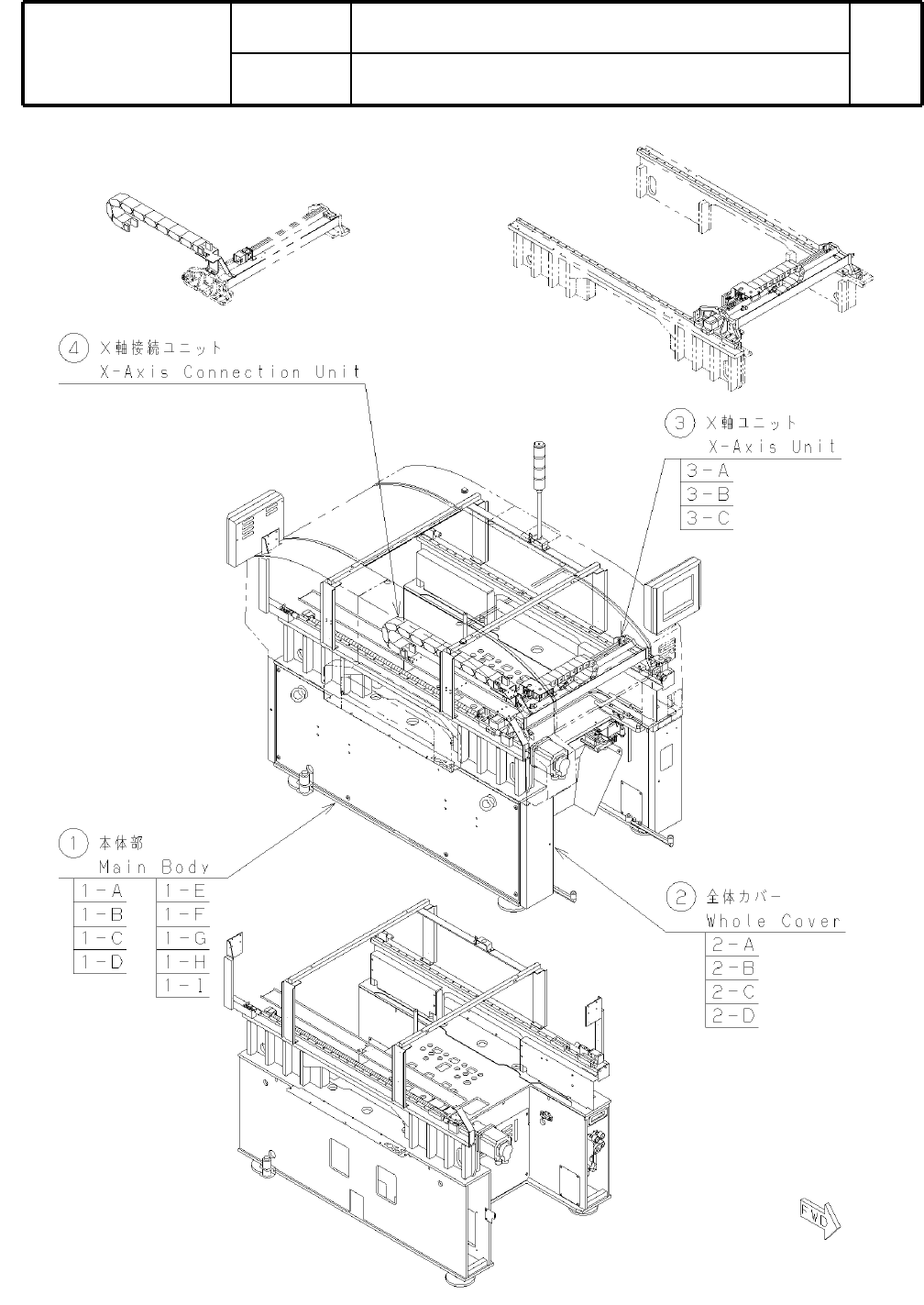 ④ X軸接続ユニット
X-Axis Connection Unit

③ X軸ユニット
X-Axis Unit
3-A
3-B
3-C

① 本体部
Main Body
1-A
1-B
1-C
1-D
1-E
1-F
1-G
1-H
1-I

② 全体カバー
Whole Cover
2-A
2-B
2-C
2-D

FWD