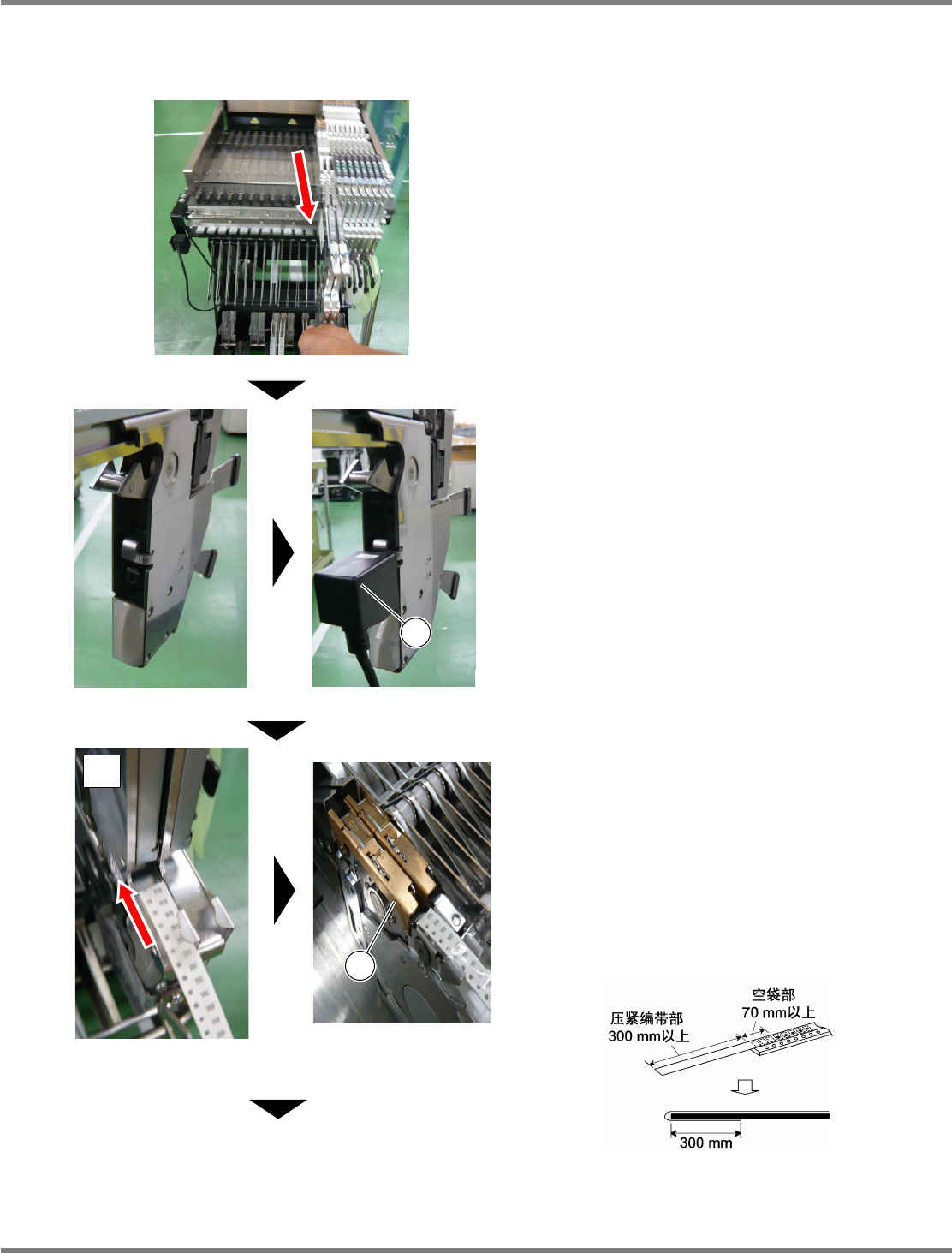 空袋部
70 mm以上
压紧编带部
300 mm以上
300 mm