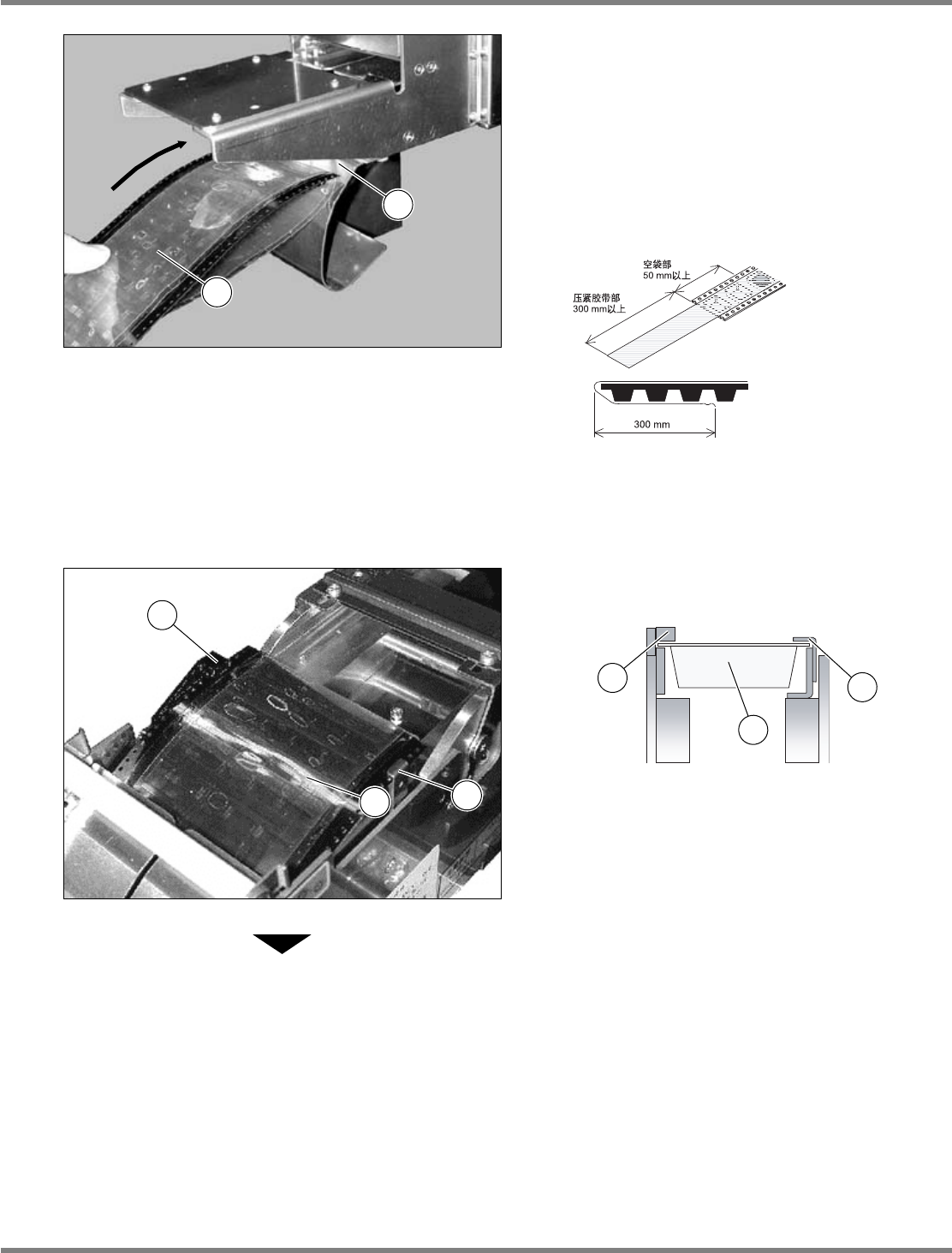 空袋部
50 mm以上

压紧胶带部
300 mm以上

300 mm