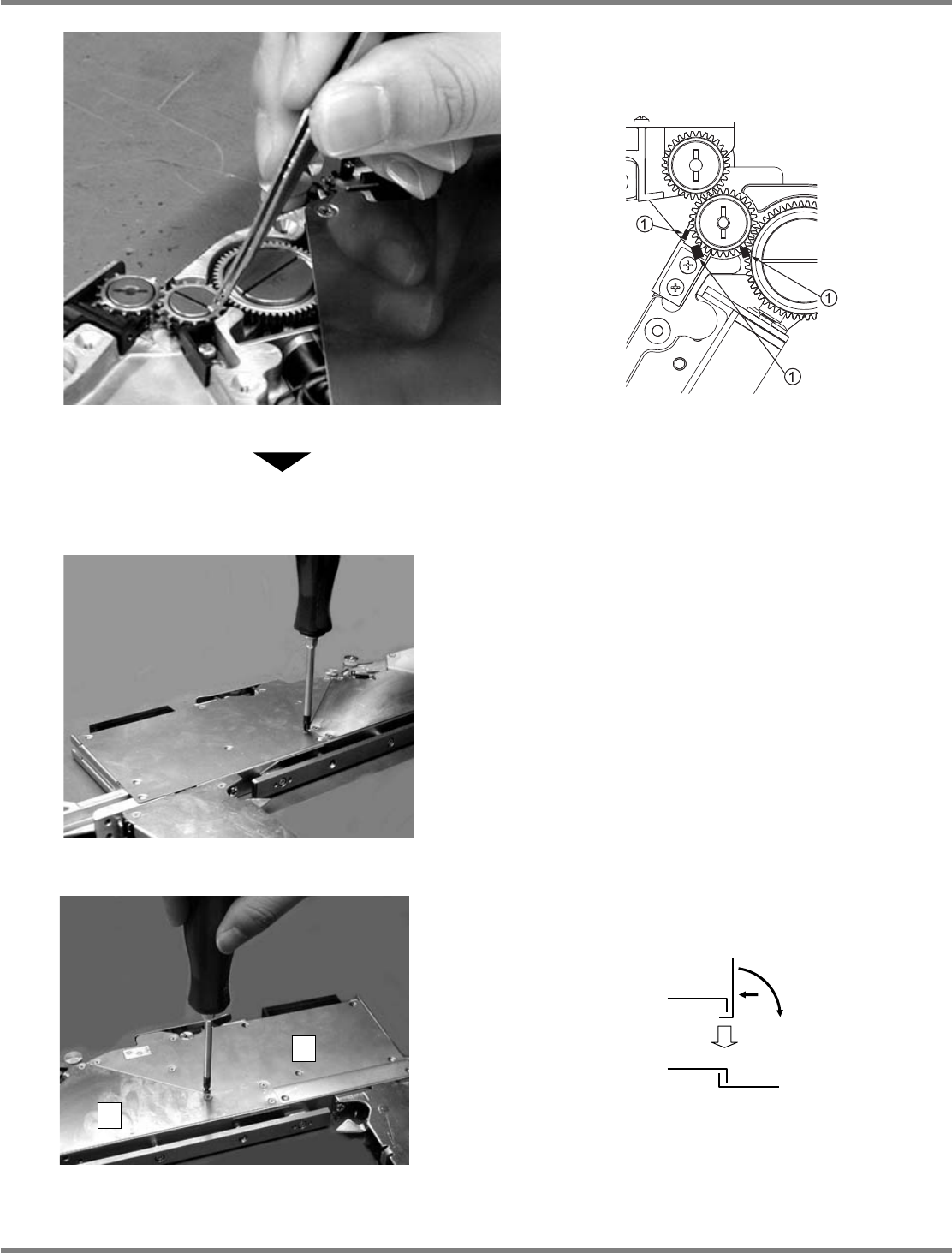 ①
①
①