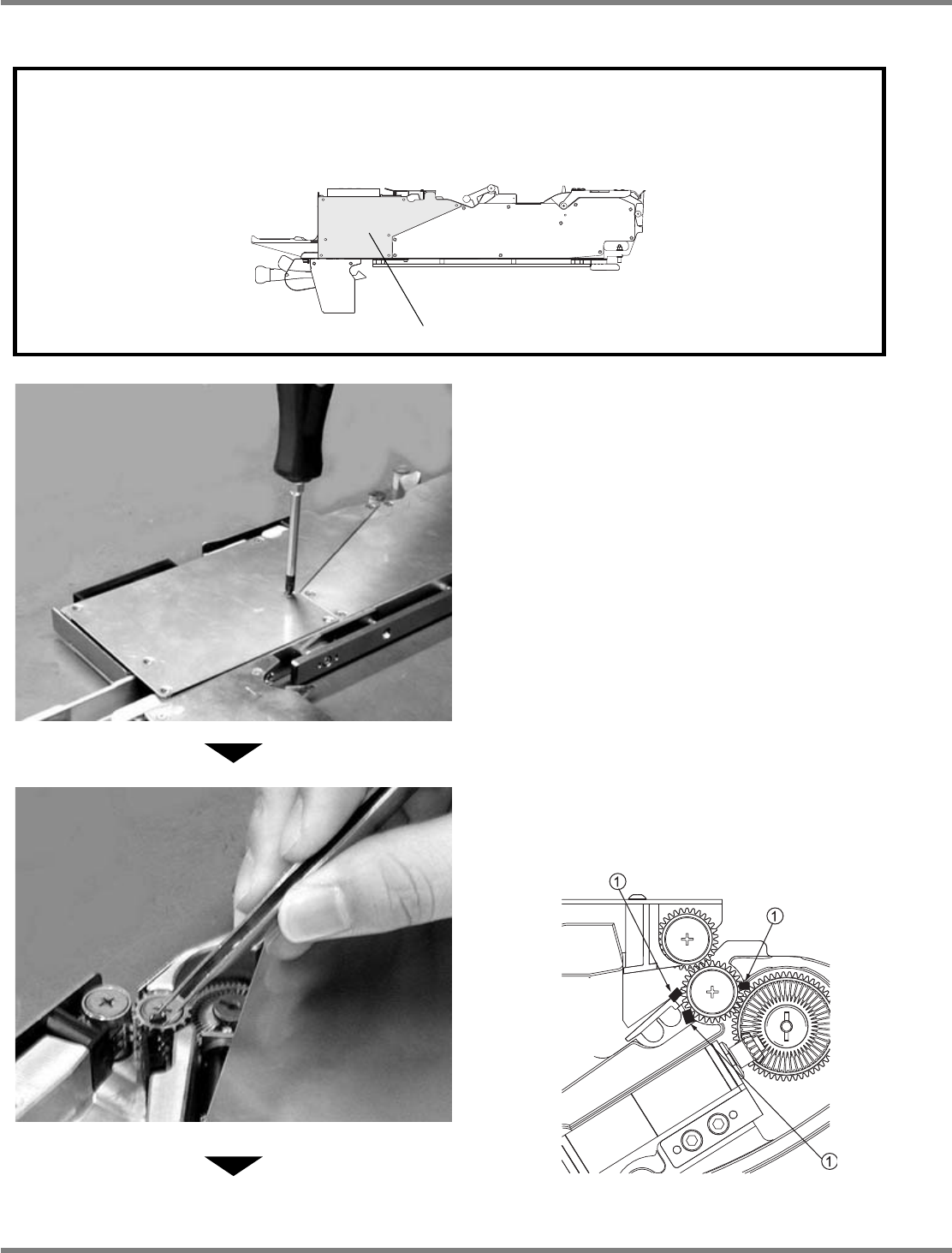 ①

①

①