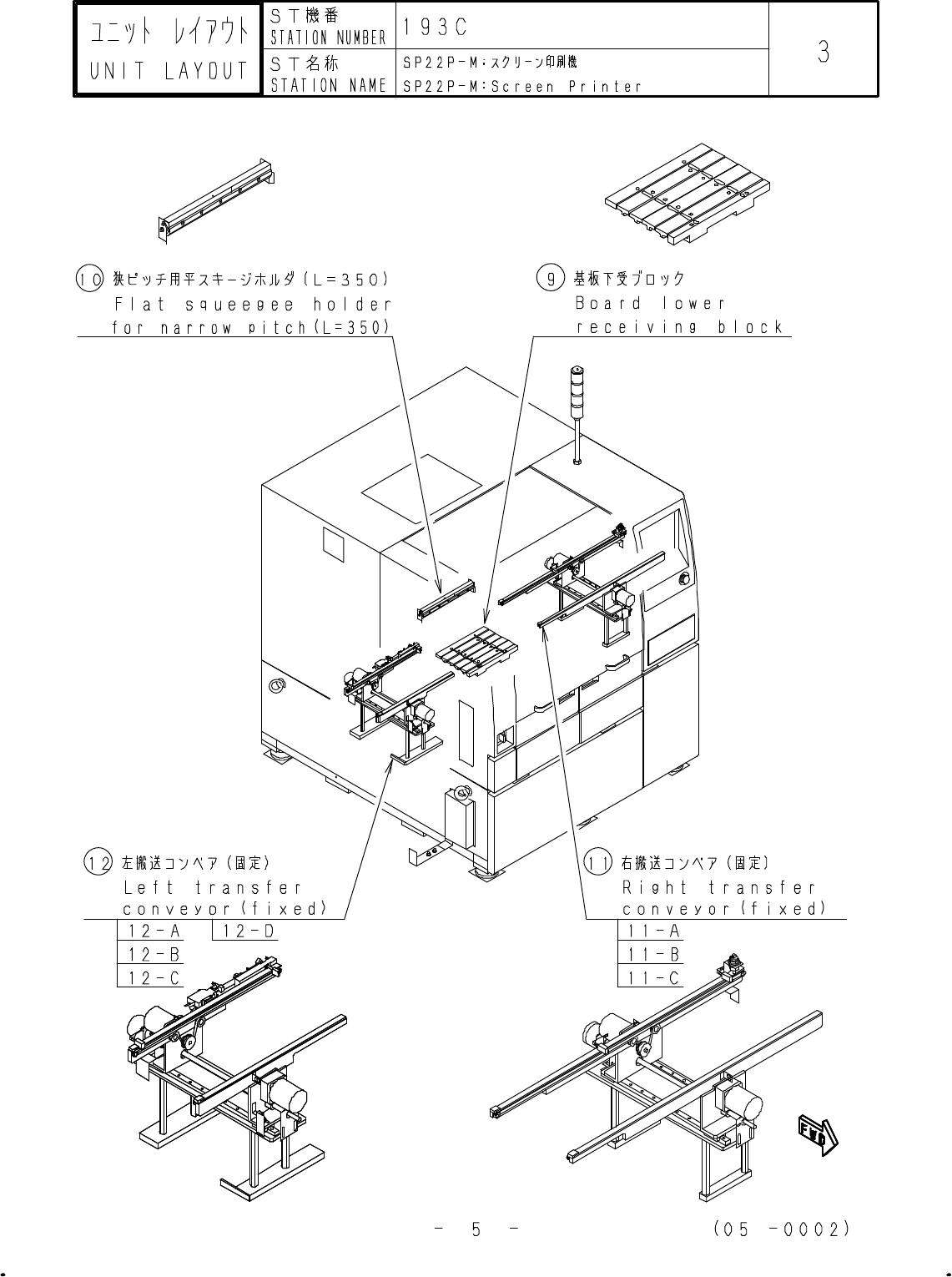 | ユニット レイアウト UNIT LAYOUT | ST機番 STATION NUMBER | 193C | 3 |
|---|---|---|---|
| | ST名称 STATION NAME | SP22P-M:スクリーン印刷機 SP22P-M:Screen Printer | |

10 狭ピッチ用平スキージホルダ(L=350)
Flat squeegee holder for narrow pitch(L=350)

9 基板下受ブロック
Board lower receiving block

12 左搬送コンベア(固定)
Left transfer conveyor(fixed)

12-A
12-B
12-C
12-D

11 右搬送コンベア(固定)
Right transfer conveyor(fixed)

11-A
11-B
11-C

FWD

- 5 -

(05 -0002)