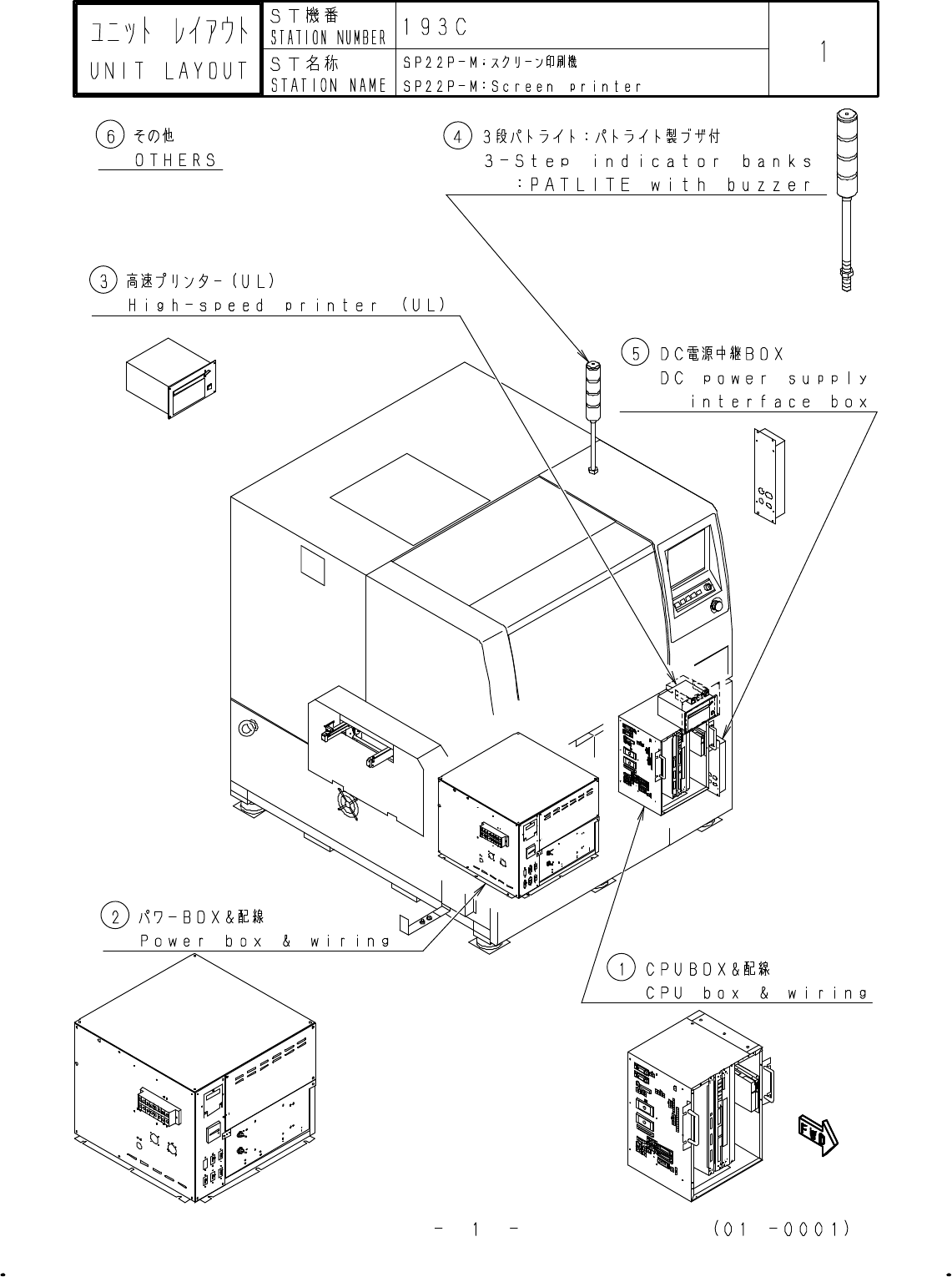 | ユニット レイアウト UNIT LAYOUT | ST機番 STATION NUMBER | 193C | 1 |
|---|---|---|---|
| | ST名称 STATION NAME | SP22P-M:スクリーン印刷機 SP22P-M:Screen printer | |

⑥ その他
OTHERS

④ 3段パトライト:パトライト製ブザ付
3-Step indicator banks
:PATLITE with buzzer

③ 高速プリンター(UL)
High-speed printer (UL)

⑤ DC電源中継BOX
DC power supply
interface box

② パワーBOX&配線
Power box & wiring

① CPUBOX&配線
CPU box & wiring

FWD

- 1 -

(01 -0001)