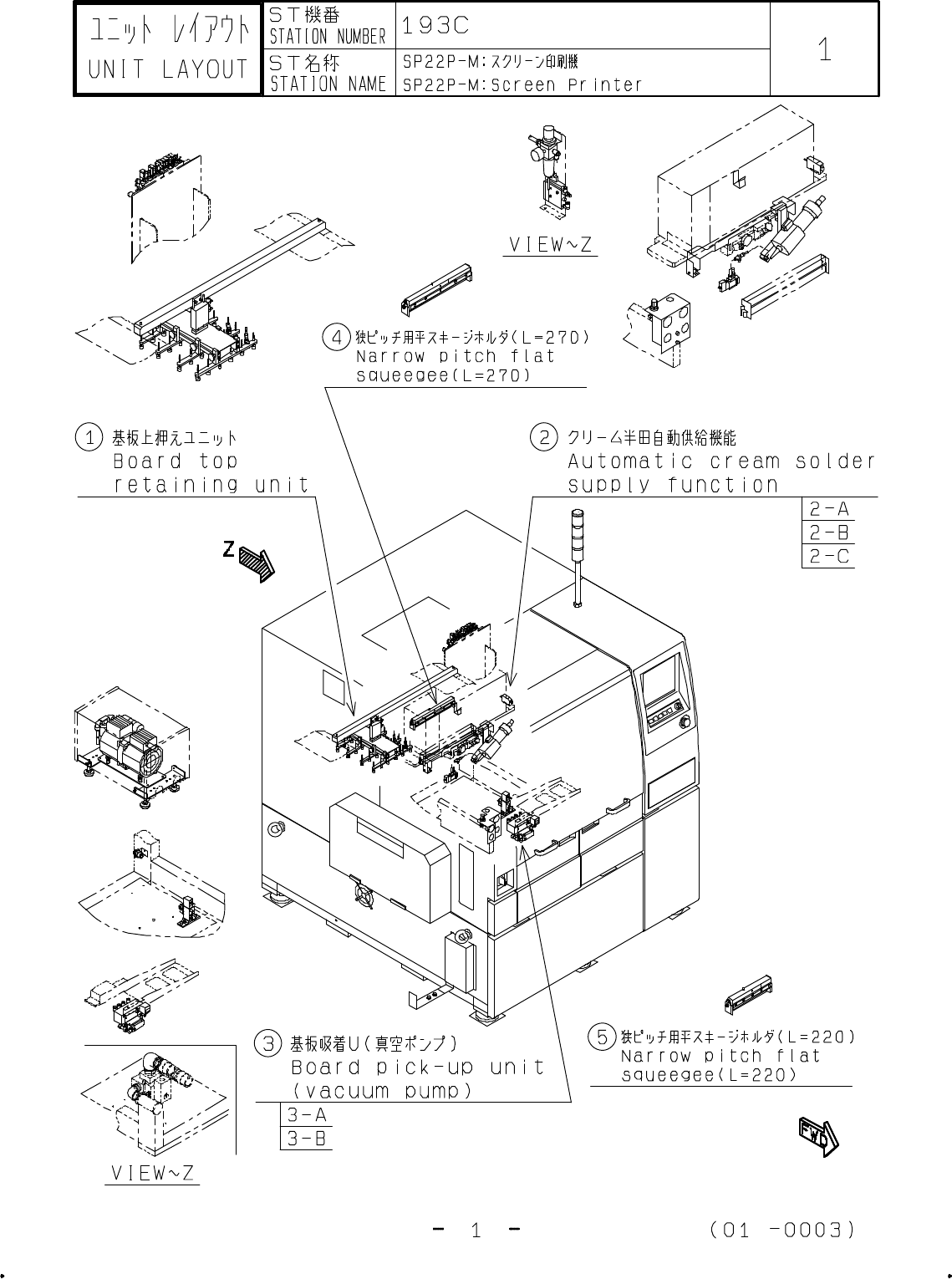 | ユニット レイアウト UNIT LAYOUT | ST機番 STATION NUMBER | 193C | 1 |
|---|---|---|---|
| | ST名称 STATION NAME | SP22P-M:スクリーン印刷機 SP22P-M:Screen Printer | |

VIEW~Z

4 狭ピッチ用平スキージホルダ(L=270) Narrow pitch flat squeegee(L=270)

1 基板上押えユニット Board top retaining unit

2 クリーム半田自動供給機能 Automatic cream solder supply function

2-A
2-B
2-C

Z

3 基板吸着U(真空ポンプ) Board pick-up unit (vacuum pump)

3-A
3-B

5 狭ピッチ用平スキージホルダ(L=220) Narrow pitch flat squeegee(L=220)

FWD

VIEW~Z

- 1 -

(01 -0003)