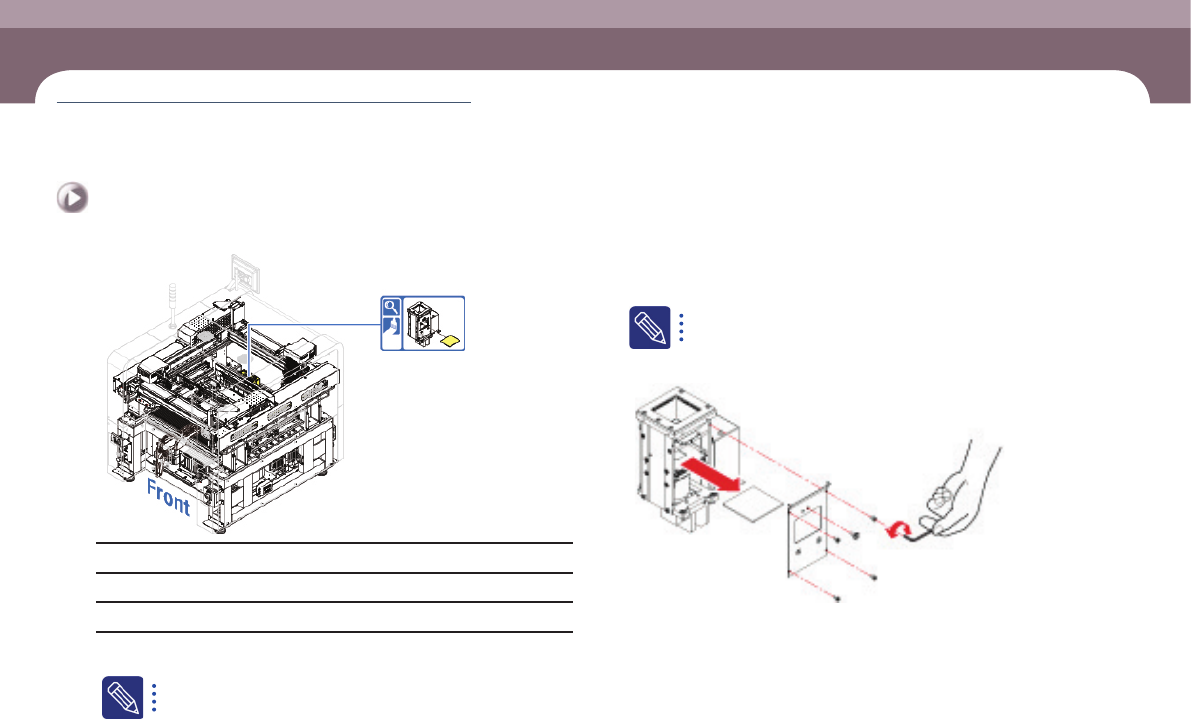 Front