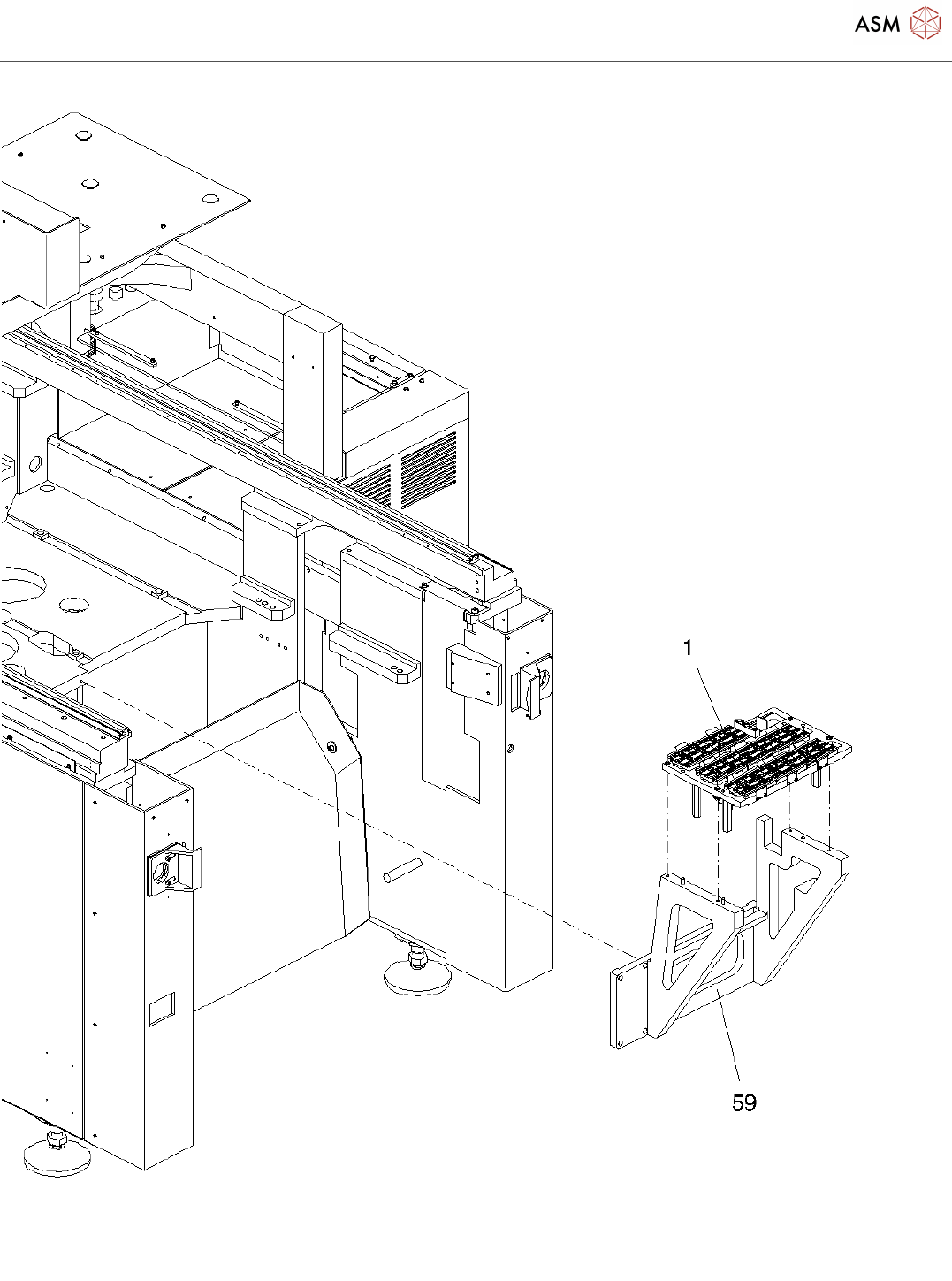 ASM

1

59