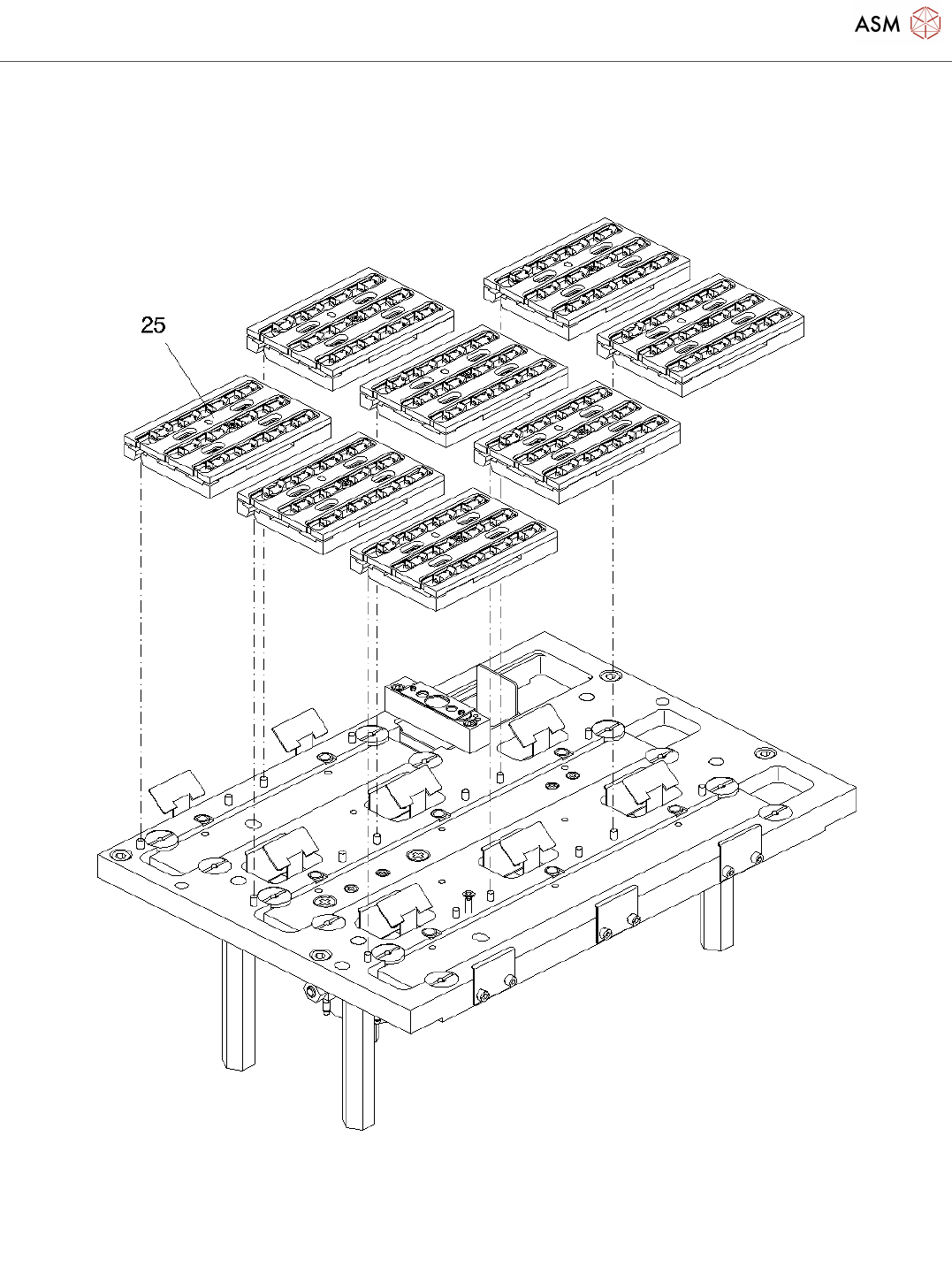 ASM

25