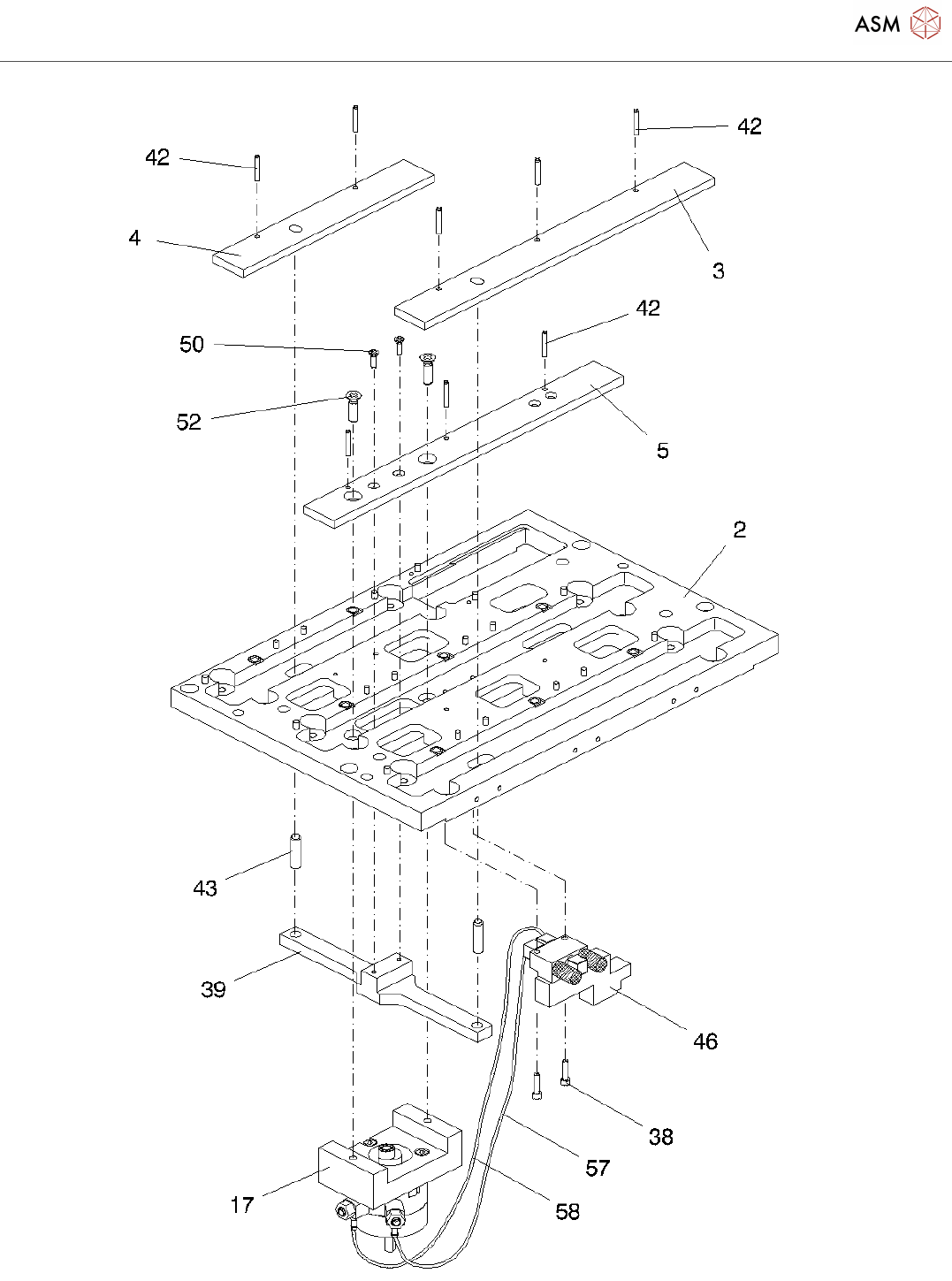 ASM

42
42
4
3
42
50
52
5
2
43
39
46
38
57
17
58