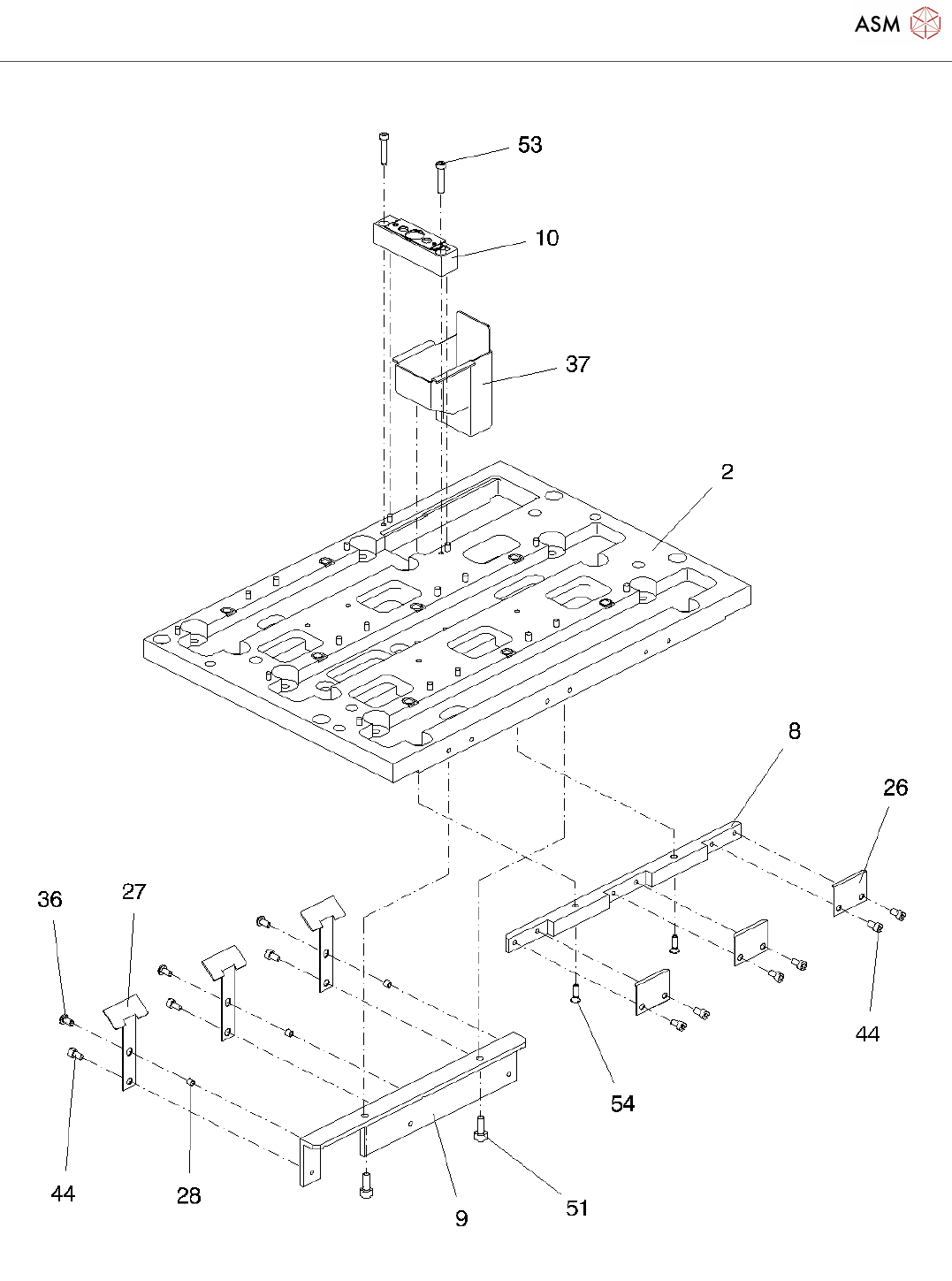 ASM

53
10
37
2
8
26
36
27
44
54
44
28
9
51