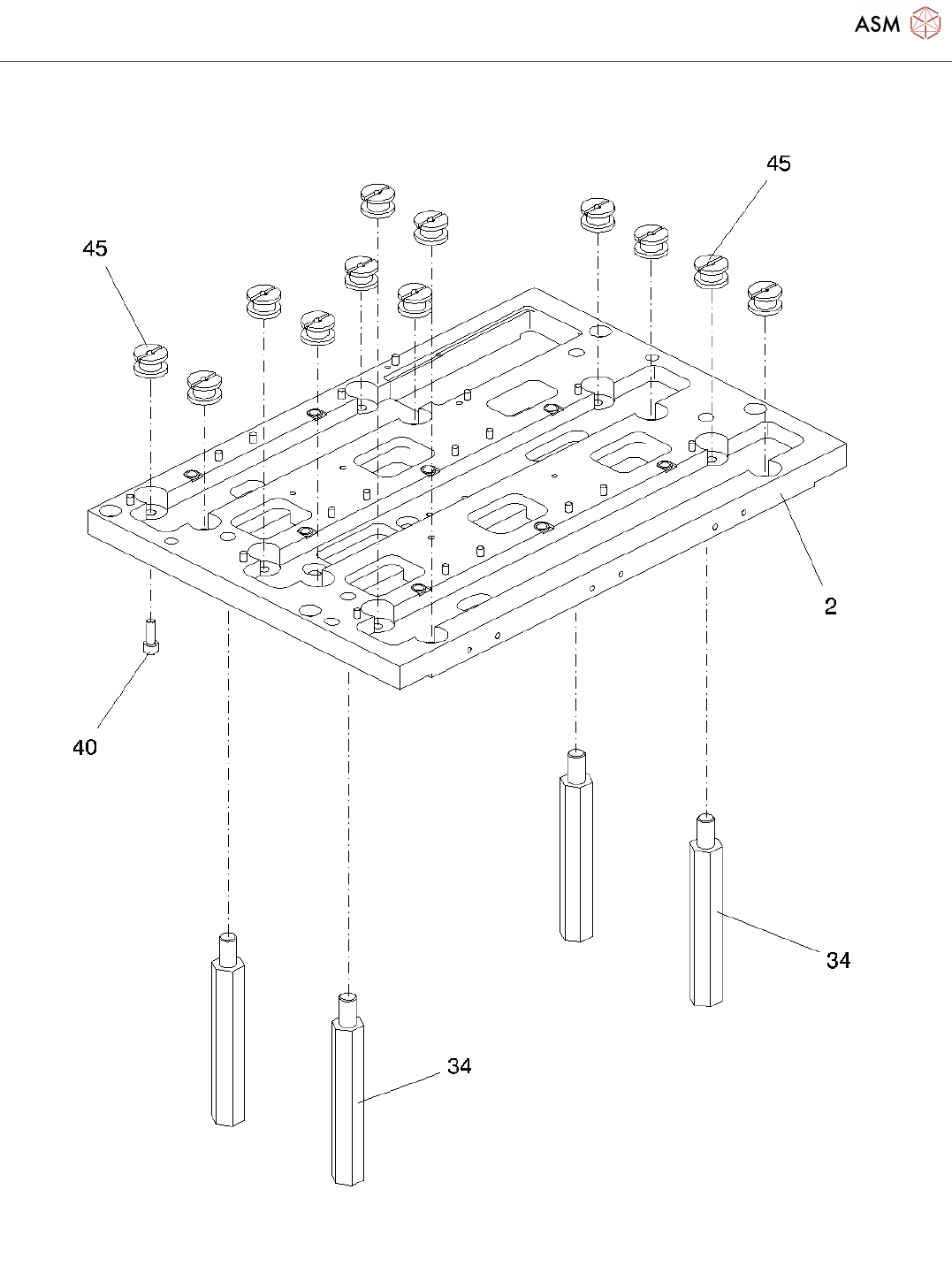 ASM

45

45

2

40

34

34