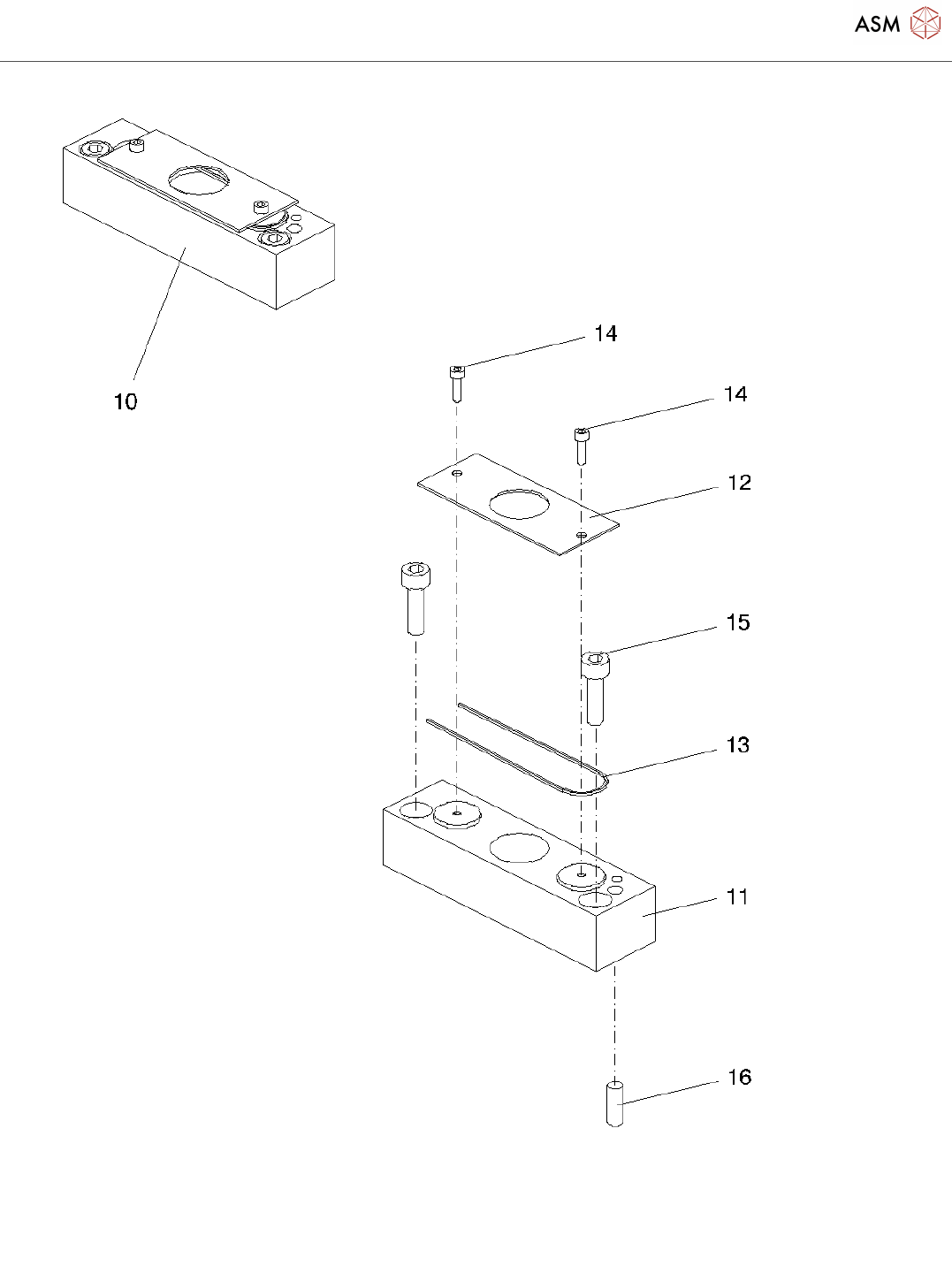 ASM

10

14

14

12

15

13

11

16