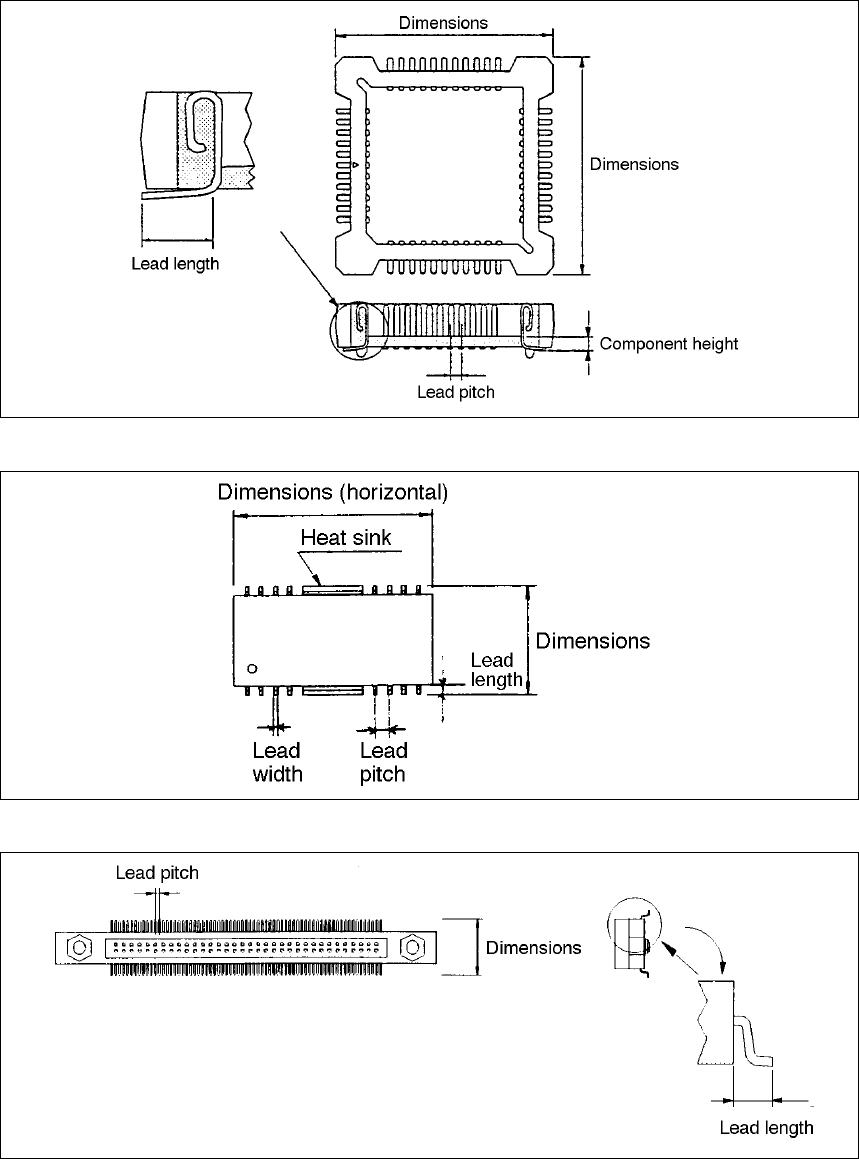 Dimensions

Dimensions

Lead length

Component height

Lead pitch

Dimensions (horizontal)

Heat sink

Dimensions

Lead length

Lead width

Lead pitch

Lead pitch

Dimensions

Lead length