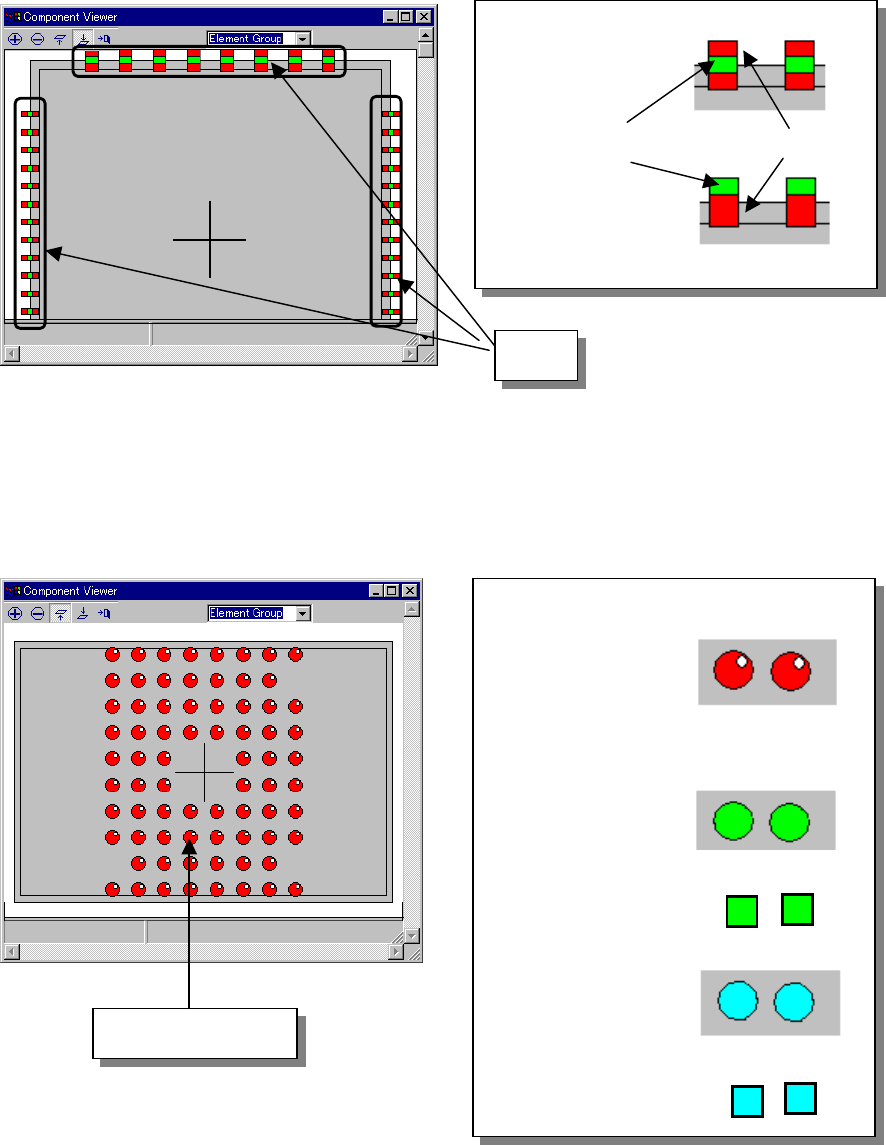 Component Viewer

Element Group

Component Viewer

Element Group