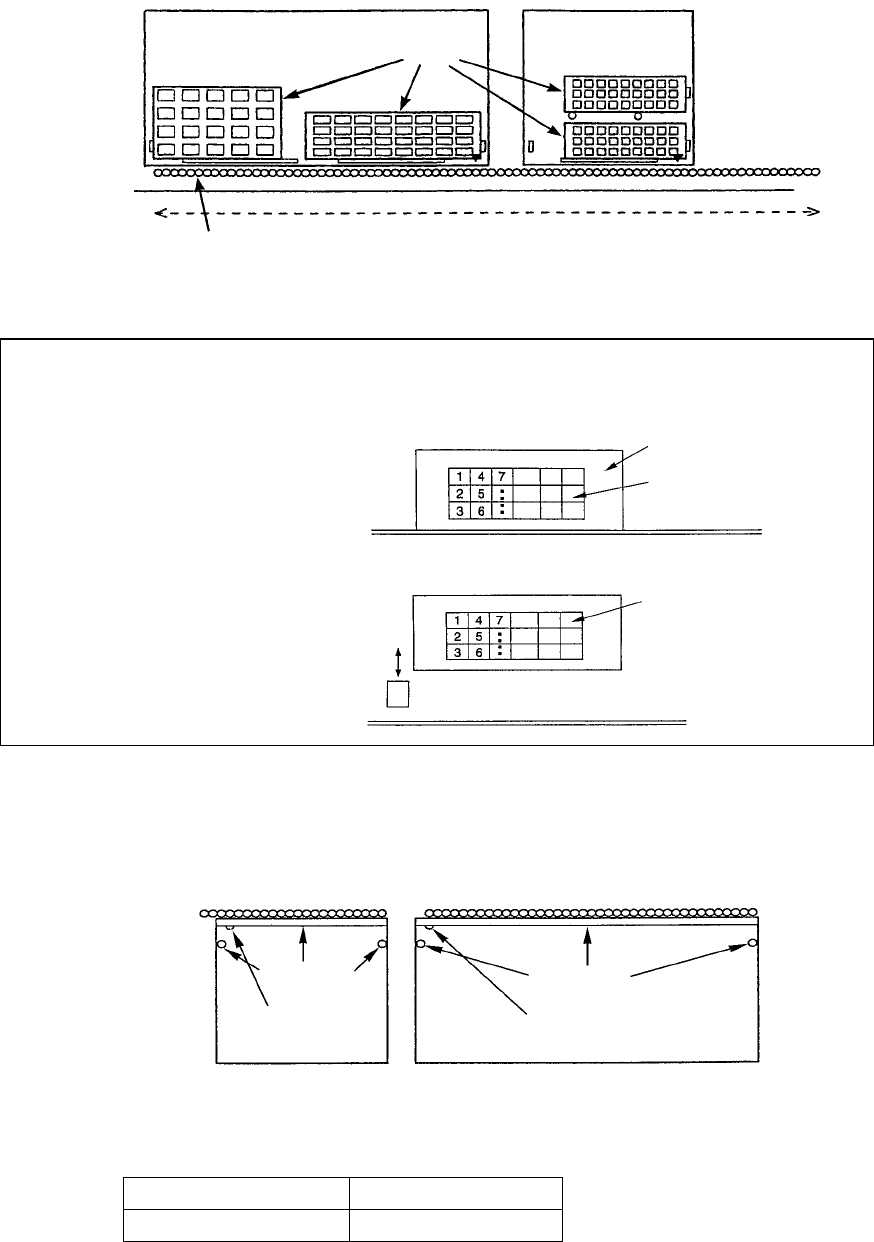 | 1 | 4 | 7 |  |  |  |
|---|---|---|---|---|---|
| 2 | 5 | : |  |  |  |
| 3 | 6 | : |  |  |  |

| 1 | 4 | 7 |  |  |  |
|---|---|---|---|---|---|
| 2 | 5 | : |  |  |  |
| 3 | 6 | : |  |  |  |