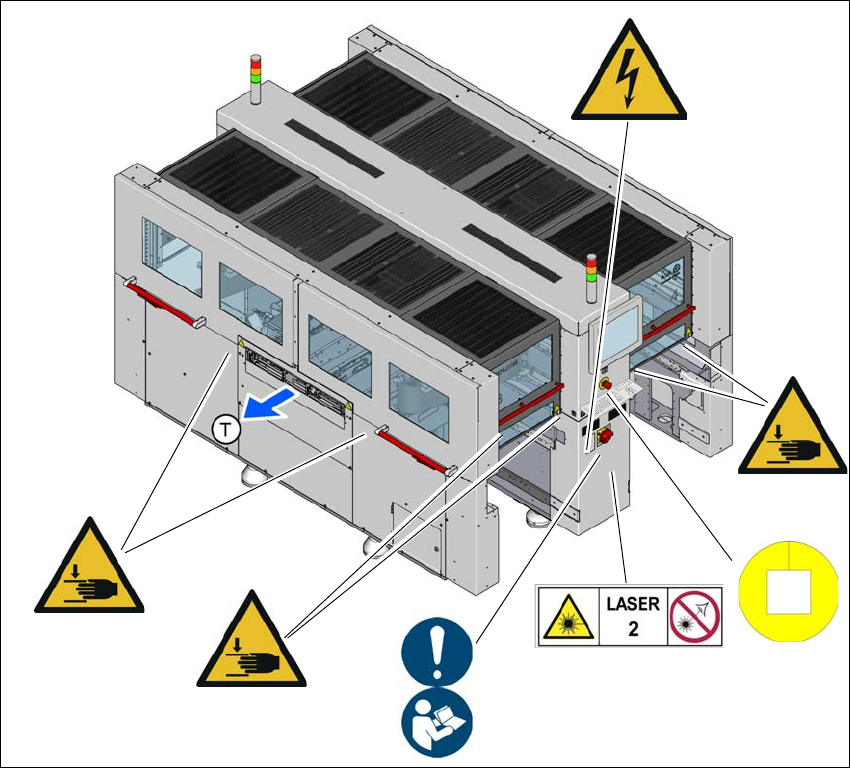 T

LASER
2