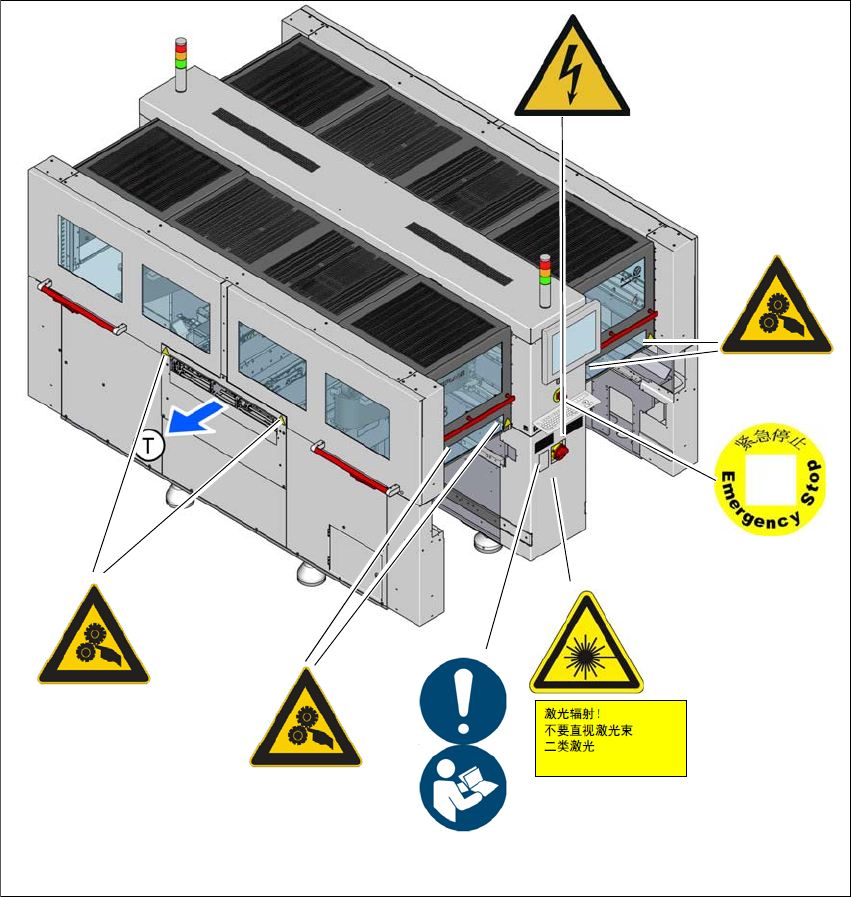 T

紧急停止
Emergency Stop

激光辐射！
不要直视激光束
二类激光