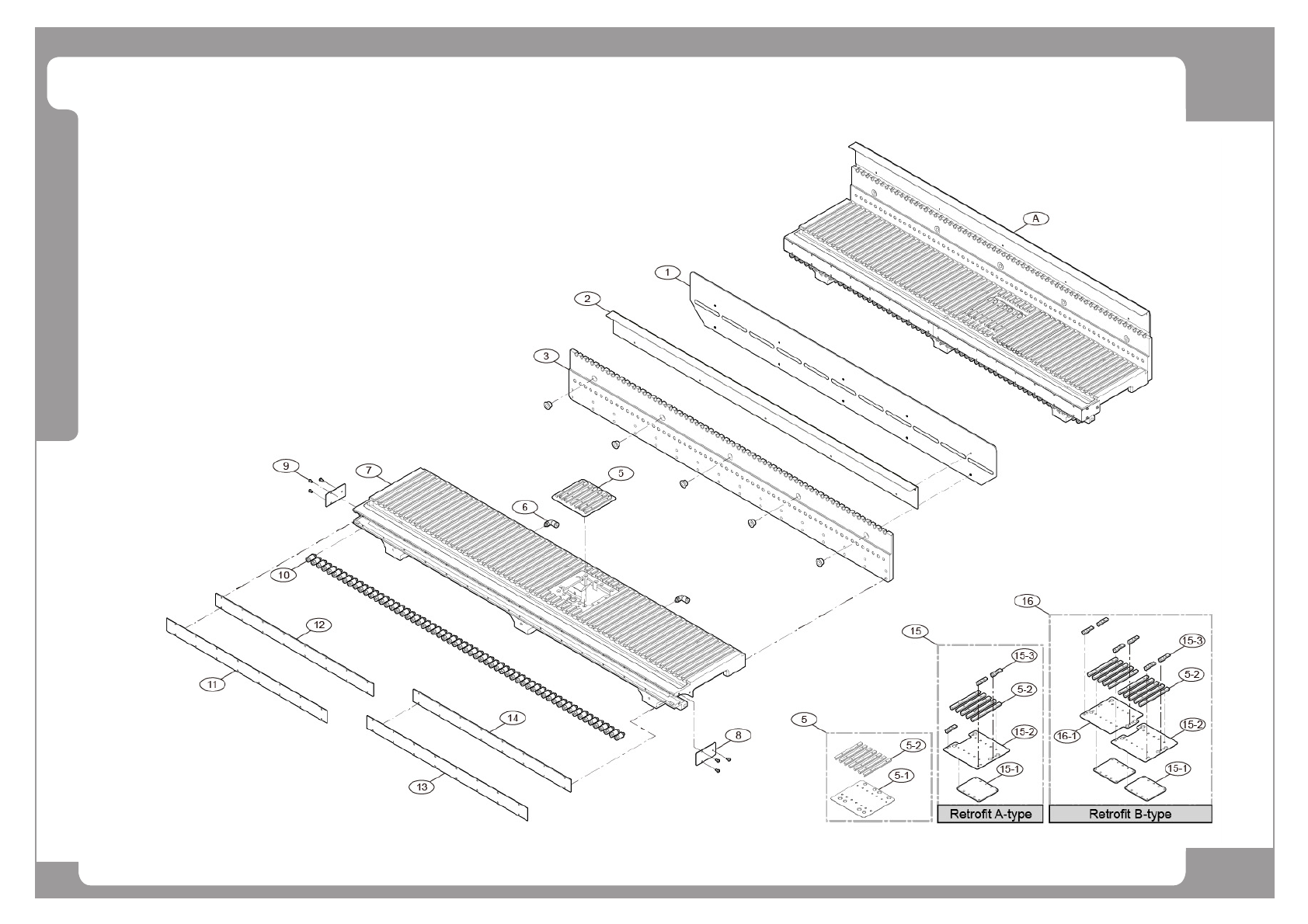 A
1
2
3
9
7
5
6
10
12
11
14
13
8
5
5-2
5-1
15
15-3
5-2
15-2
15-1
Retrofit A-type
16
15-3
5-2
16-1
15-2
15-1
Retrofit B-type