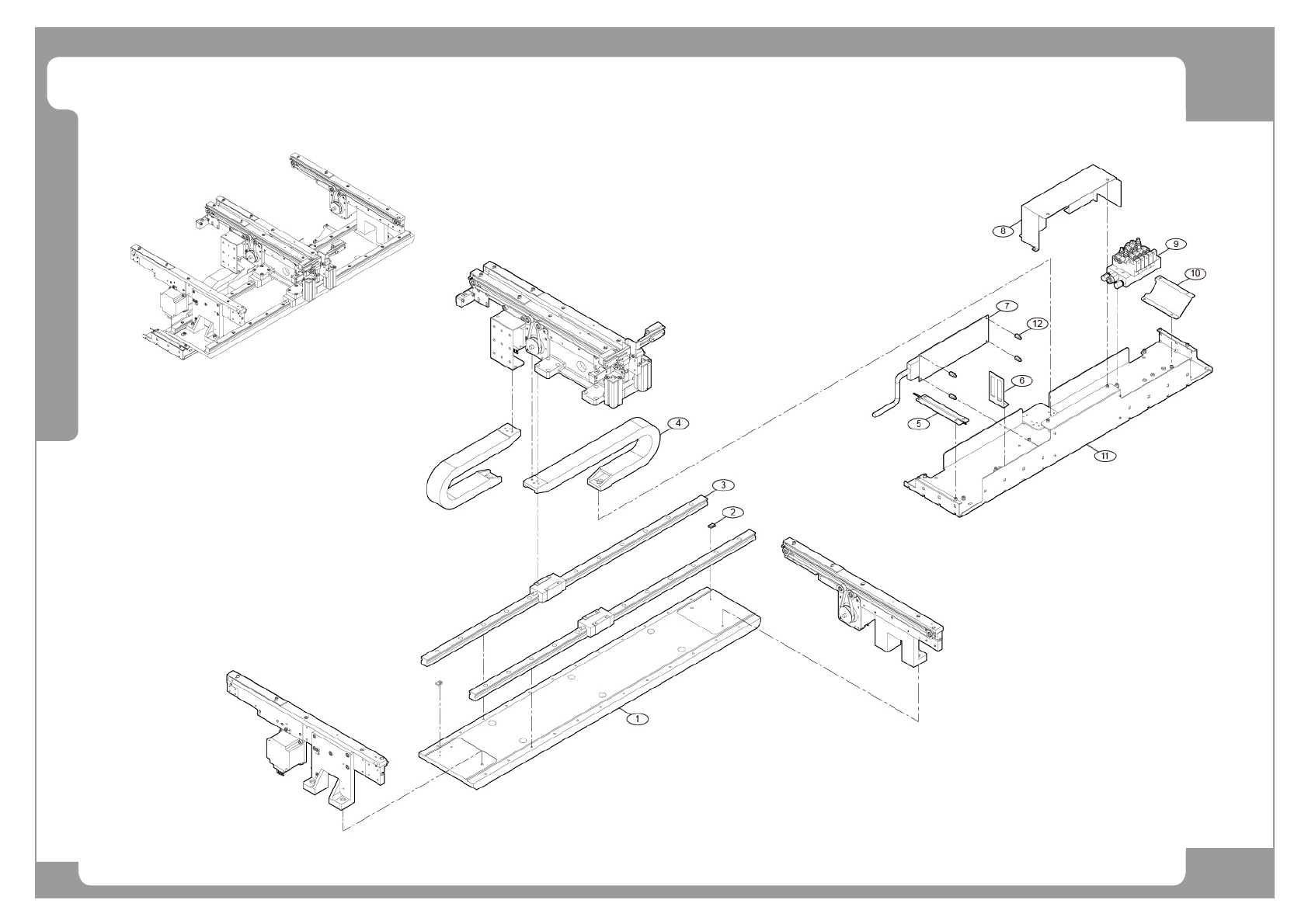 8
9
10
7
12
6
5
11
4
3
2
1