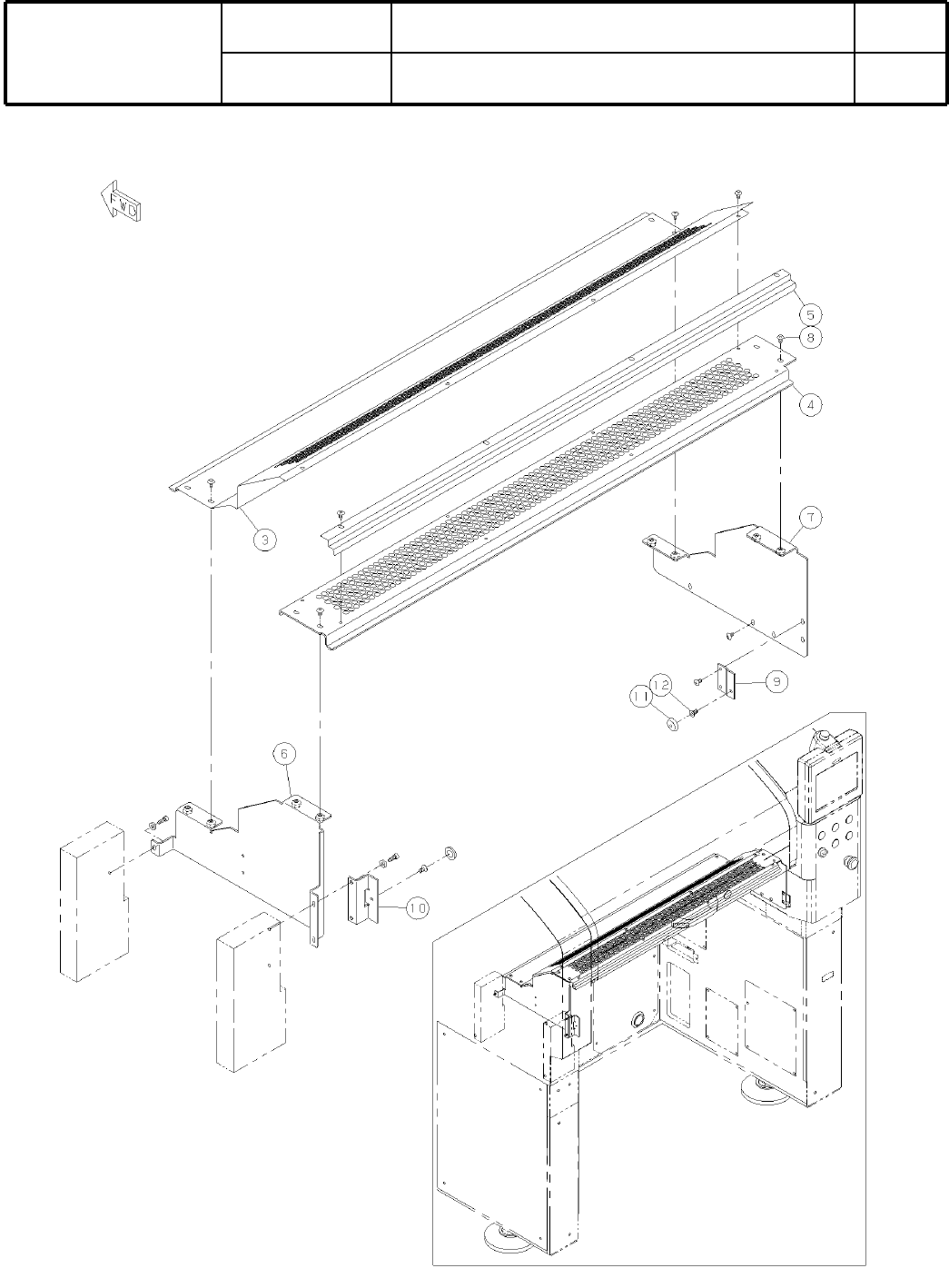 FWD

5

8

4

3

7

9

12

11

6

10